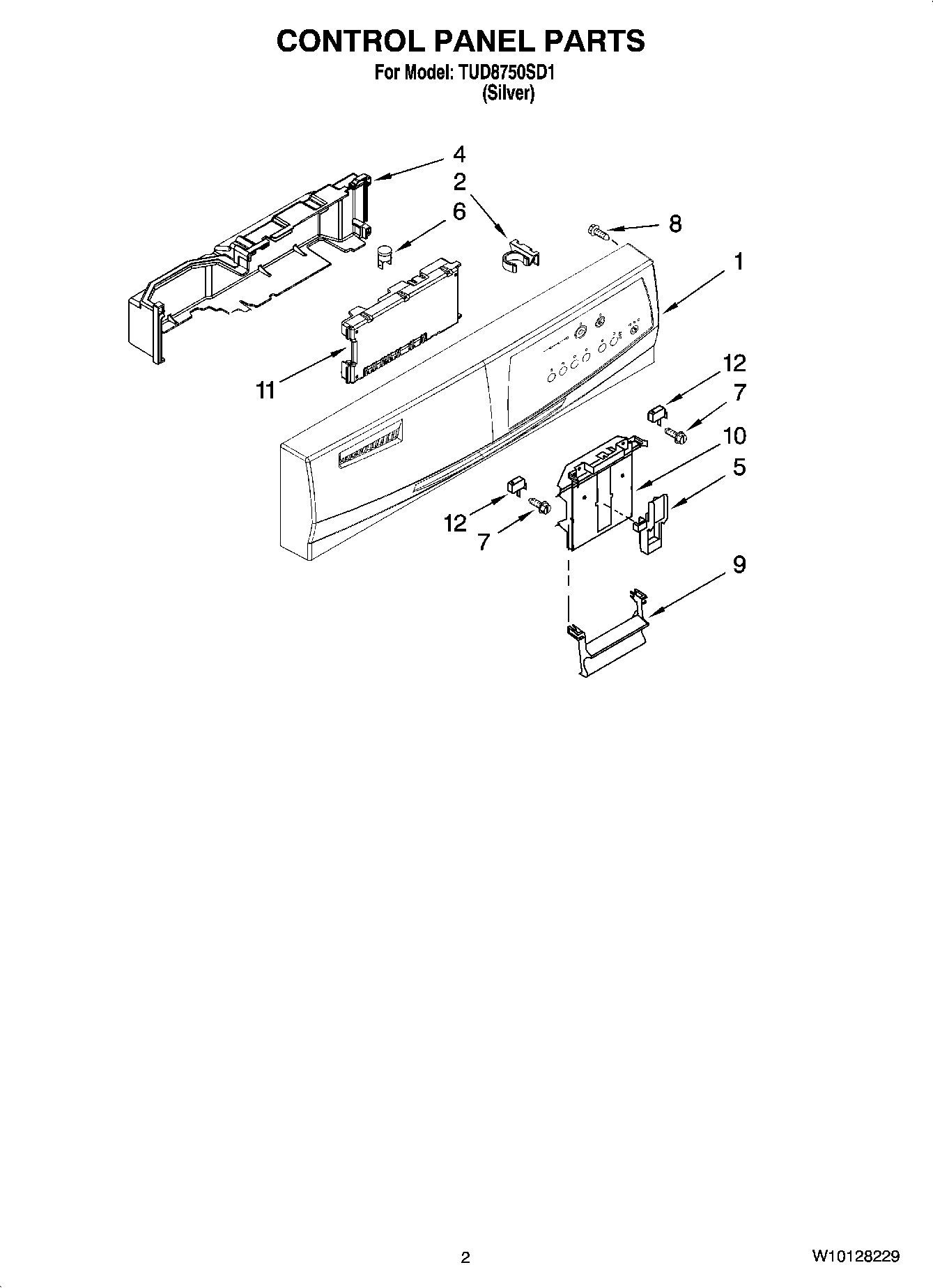 CONTROL PANEL PARTS

For Model: TUD8750SD1
(Silver)

4
2
6
8
1
11
12
7
10
5
12
7
9

2

W10128229