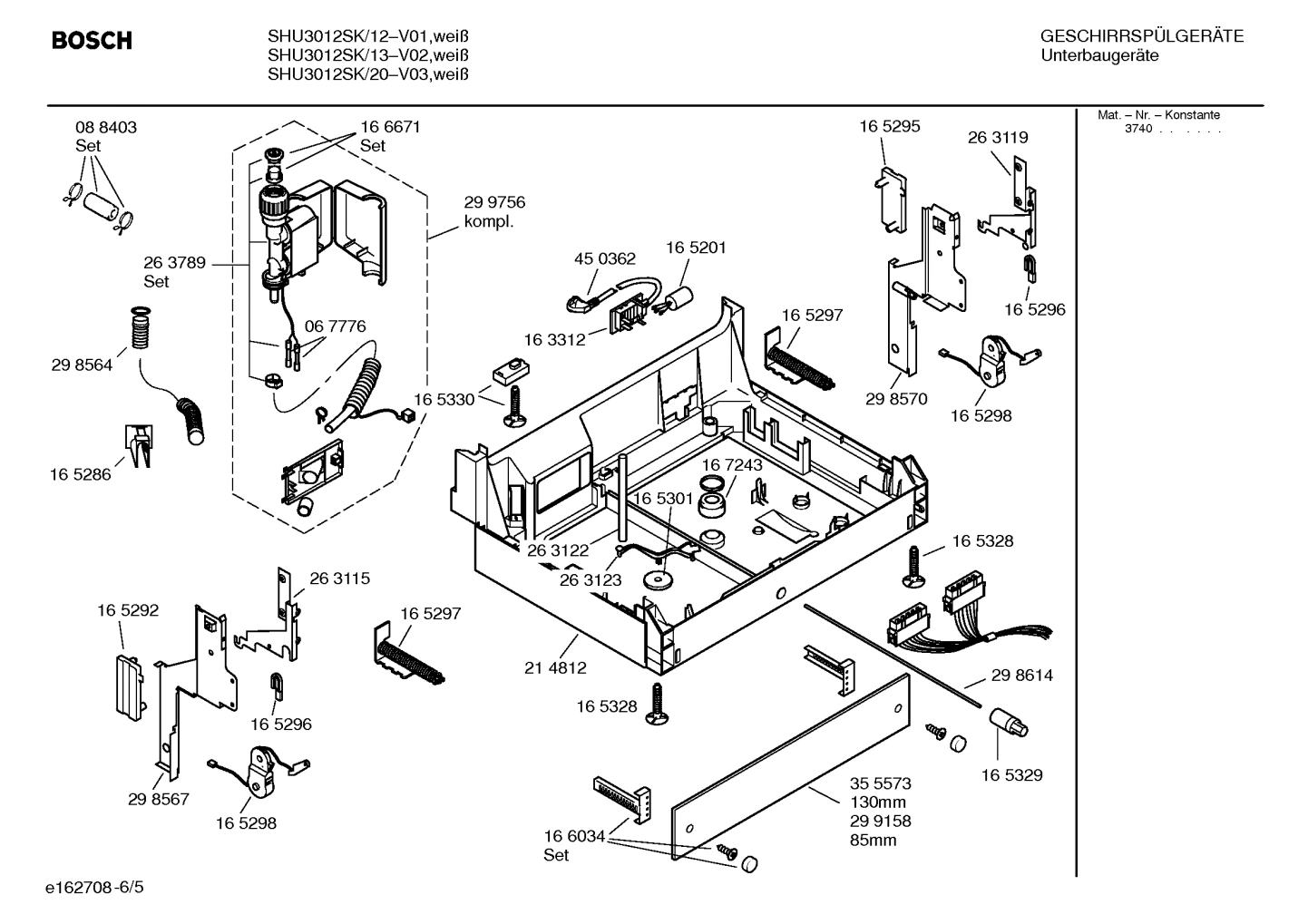 BOSCH

SHU3012SK/12–V01,weiß
SHU3012SK/13–V02,weiß
SHU3012SK/20–V03,weiß

GESCHIRRSPÜLGERÄTE
Unterbaugeräte

Mat. – Nr. – Konstante
3740 . . . . . .

08 8403
Set

16 6671
Set

29 9756
kompl.

26 3789
Set

06 7776

29 8564

16 5286

45 0362

16 5201

16 3312

16 5330

16 5297

16 5295

26 3119

16 5296

29 8570

16 5298

16 7243

16 5301

26 3122

26 3123

16 5328

26 3115

16 5292

16 5297

16 5296

29 8567

16 5298

21 4812

16 5328

29 8614

16 5329

35 5573
130mm
29 9158
85mm

16 6034
Set

e162708-6/5