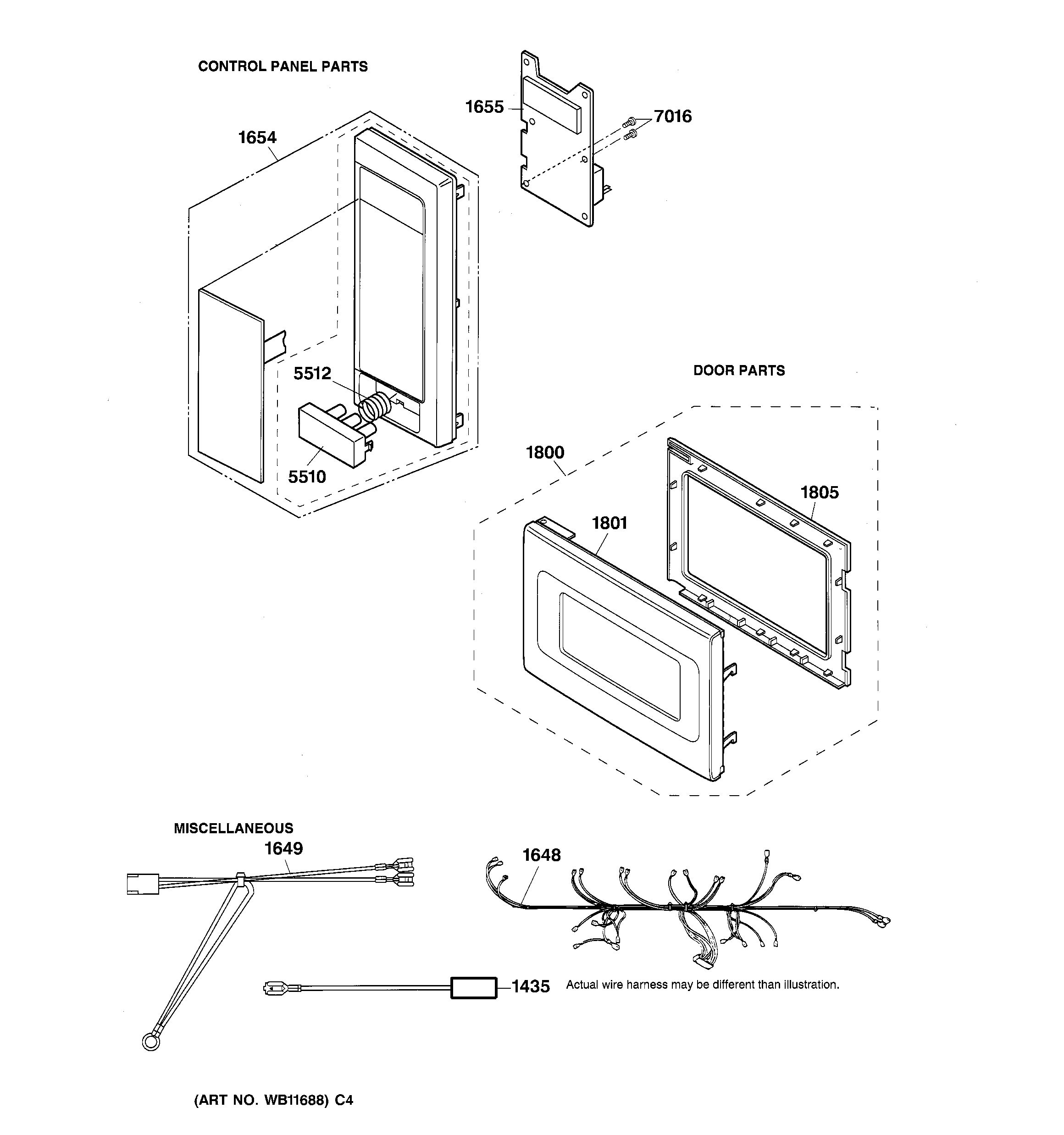 CONTROL PANEL PARTS

1655

7016

1654

5512

5510

DOOR PARTS

1800

1805

1801

MISCELLANEOUS

1649

1648

1435

Actual wire harness may be different than illustration.

(ART NO. WB11688) C4