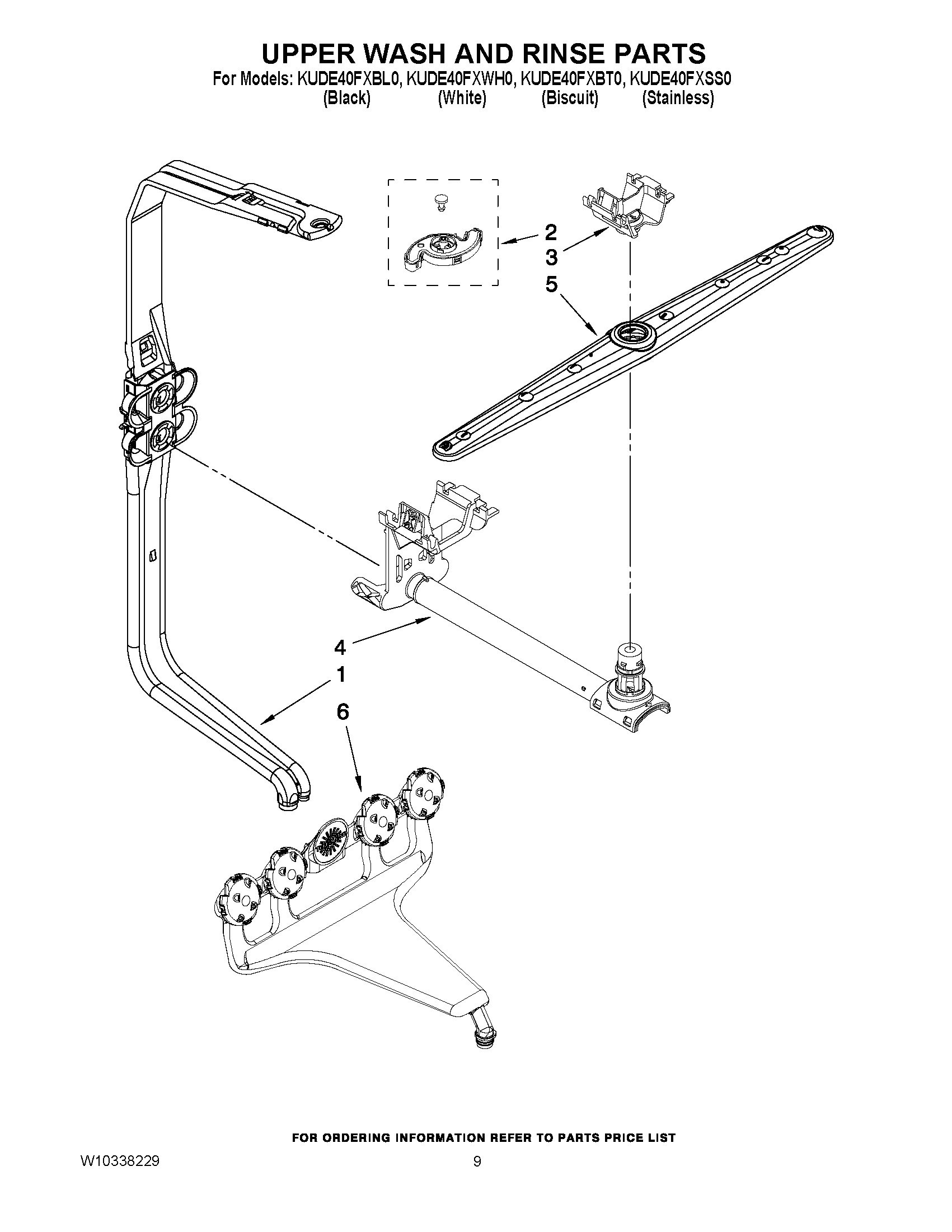 UPPER WASH AND RINSE PARTS
For Models: KUDE40FXBL0, KUDE40FXWH0, KUDE40FXBT0, KUDE40FXSS0
(Black) (White) (Biscuit) (Stainless)

2
3
5
4
1
6

FOR ORDERING INFORMATION REFER TO PARTS PRICE LIST
W10338229 9