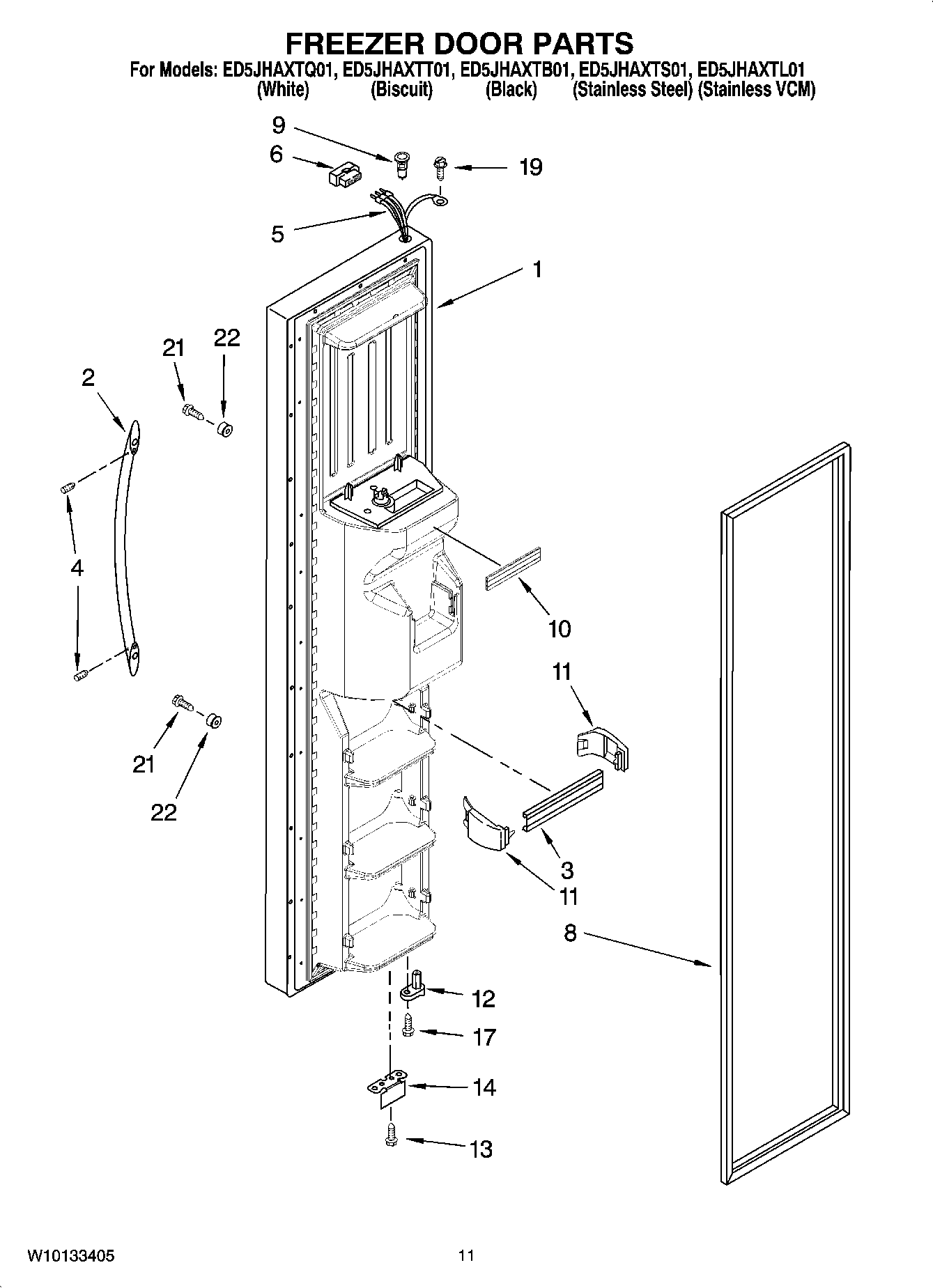 FREEZER DOOR PARTS

For Models: ED5JHAXTQ01, ED5JHAXTT01, ED5JHAXTB01, ED5JHAXTS01, ED5JHAXTL01
(White) (Biscuit) (Black) (Stainless Steel) (Stainless VCM)

9
6
19
5
1
21
22
2
4
10
11
21
22
3
11
8
12
17
14
13

W10133405

11