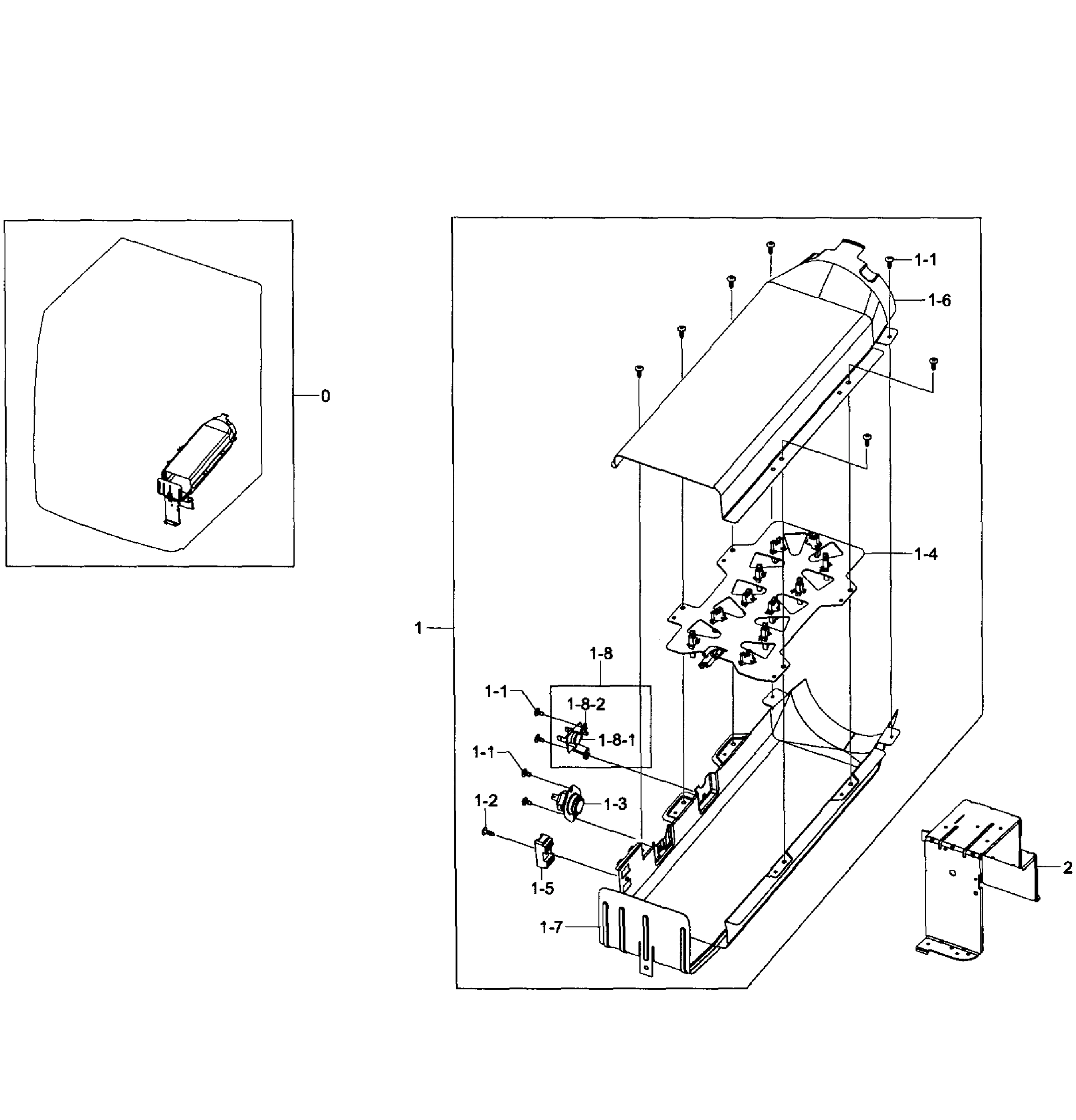 0

1-1
1-6
1-4
1
1-8
1-1
1-8-2
1-8-1
1-1
1-3
1-2
1-5
1-7
2