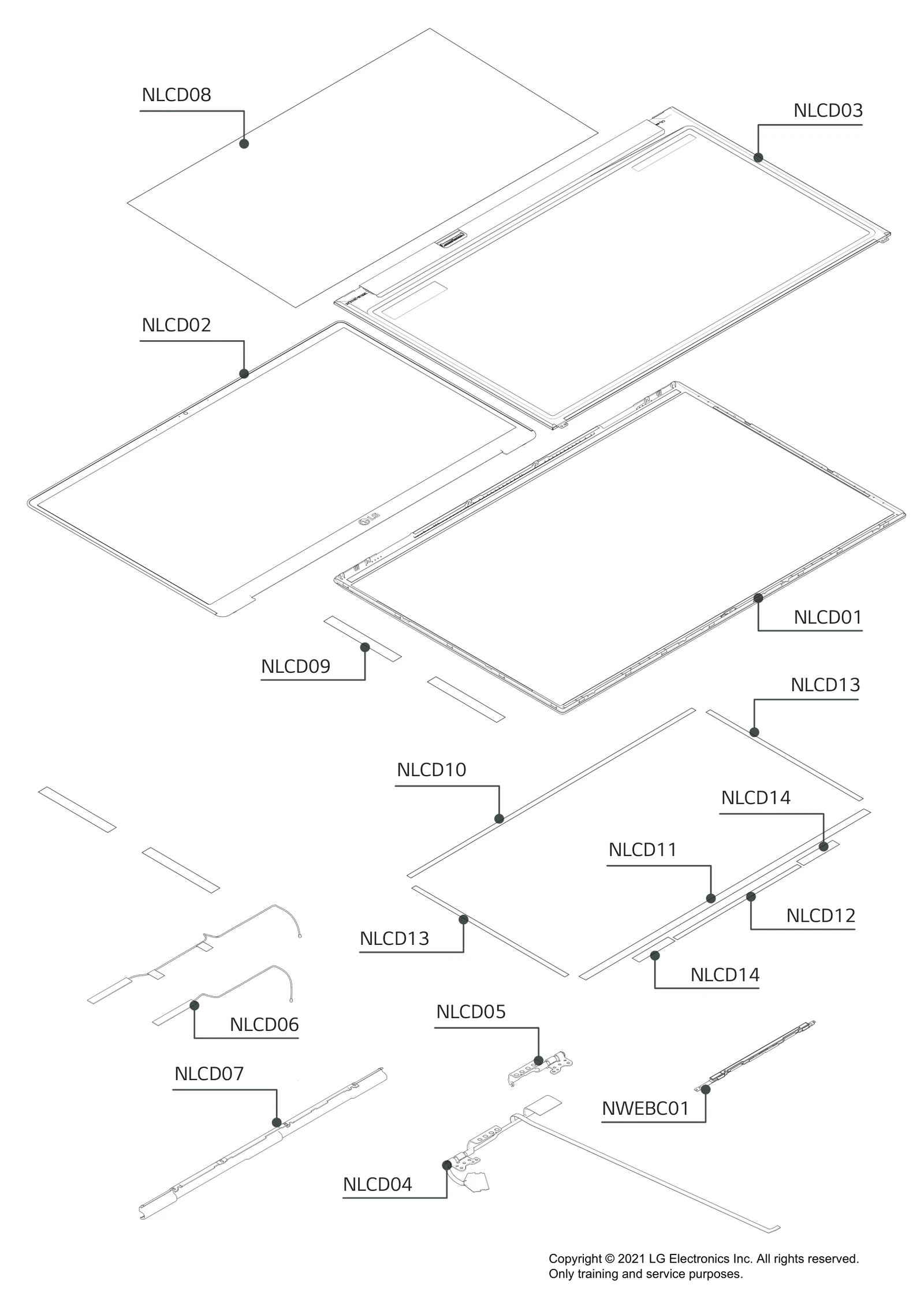 NLCD08

NLCD03

NLCD02

LG

NLCD01

NLCD09

NLCD13

NLCD10

NLCD14

NLCD11

NLCD12

NLCD13

NLCD14

NLCD06

NLCD05

NLCD07

NWEBC01

NLCD04

Copyright © 2021 LG Electronics Inc. All rights reserved.
Only training and service purposes.