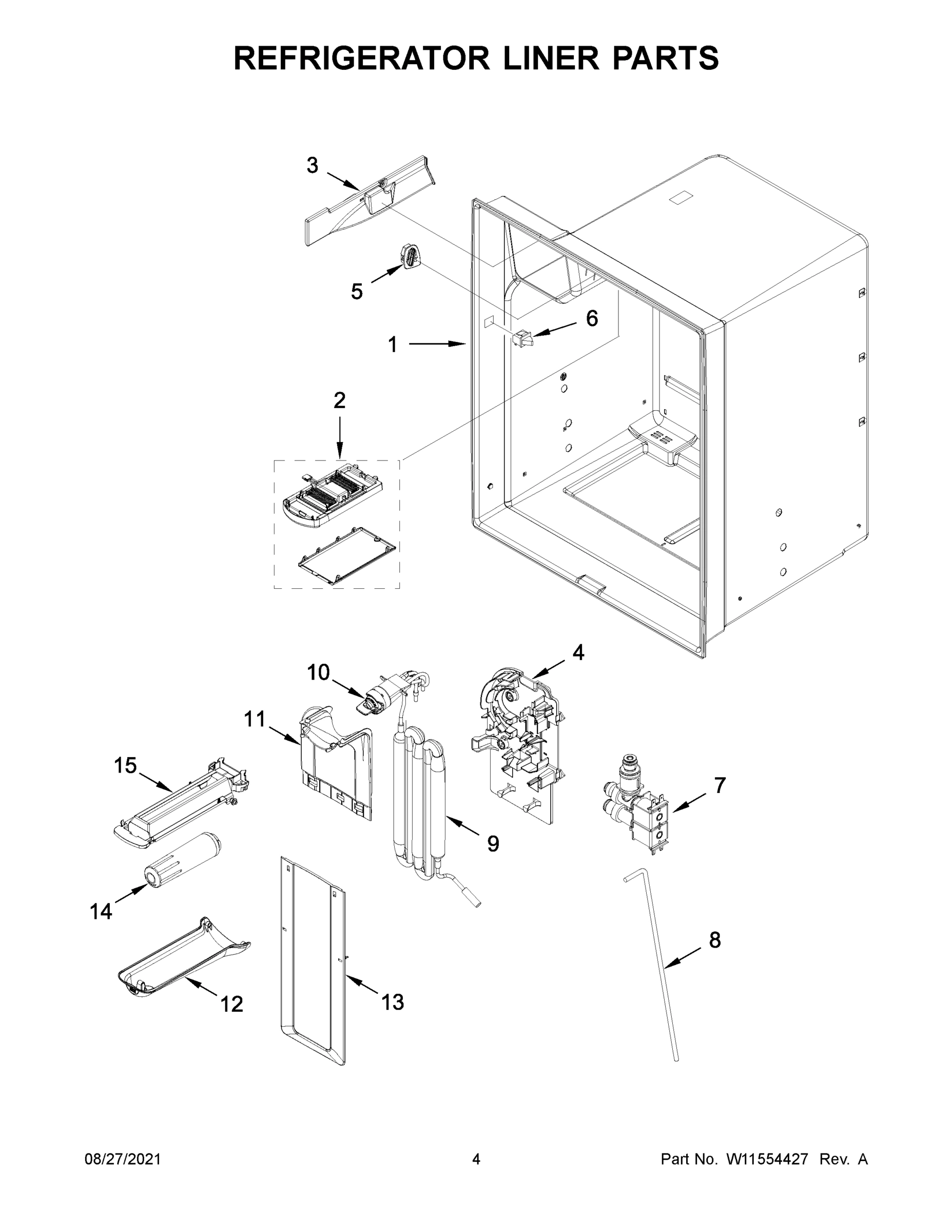 REFRIGERATOR LINER PARTS

3

5

6

1

2

10

4

11

15

7

9

14

8

12

13

08/27/2021

4

Part No. W11554427 Rev. A