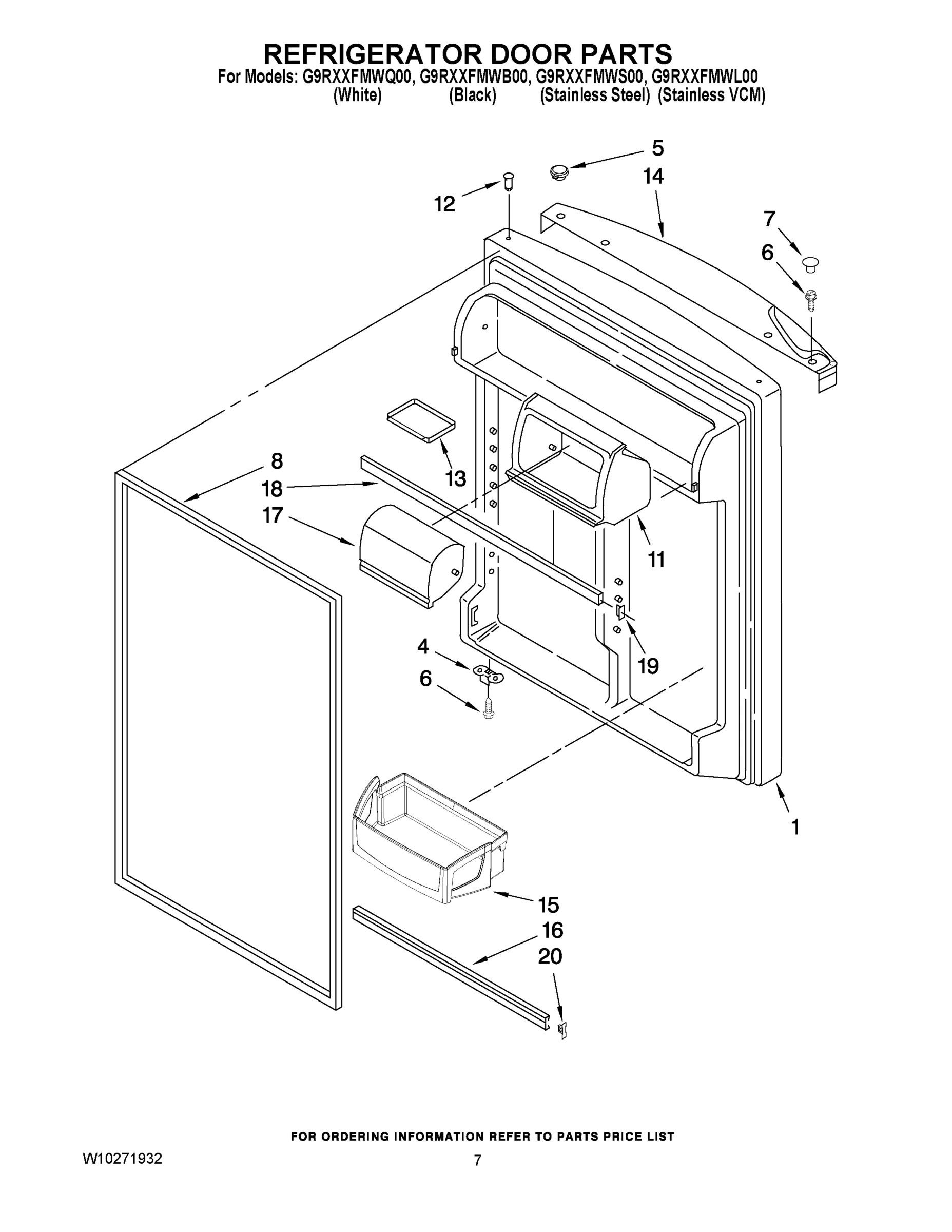 REFRIGERATOR DOOR PARTS

For Models: G9RXXFMWQ00, G9RXXFMWB00, G9RXXFMWS00, G9RXXFMWL00
(White) (Black) (Stainless Steel) (Stainless VCM)

5
14
12
7
6
8
18
17
13
11
19
4
6
1
15
16
20

FOR ORDERING INFORMATION REFER TO PARTS PRICE LIST

W10271932

7