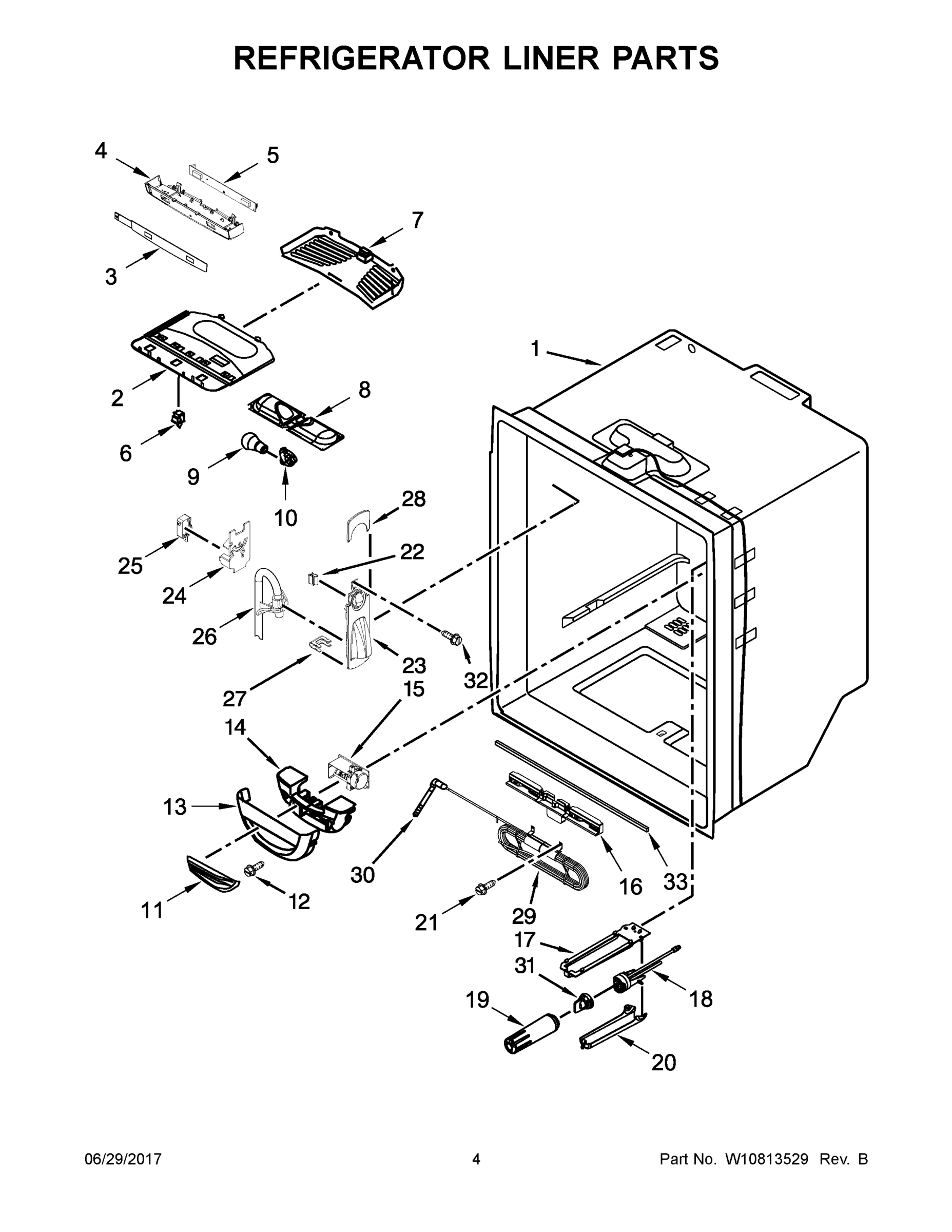 REFRIGERATOR LINER PARTS

4
5
7
3
1
2
8
6
9
10
28
25
22
24
26
23
32
27
15
14
13
30
16
33
11
12
21
29
17
31
18
19
20

06/29/2017
4
Part No. W10813529 Rev. B