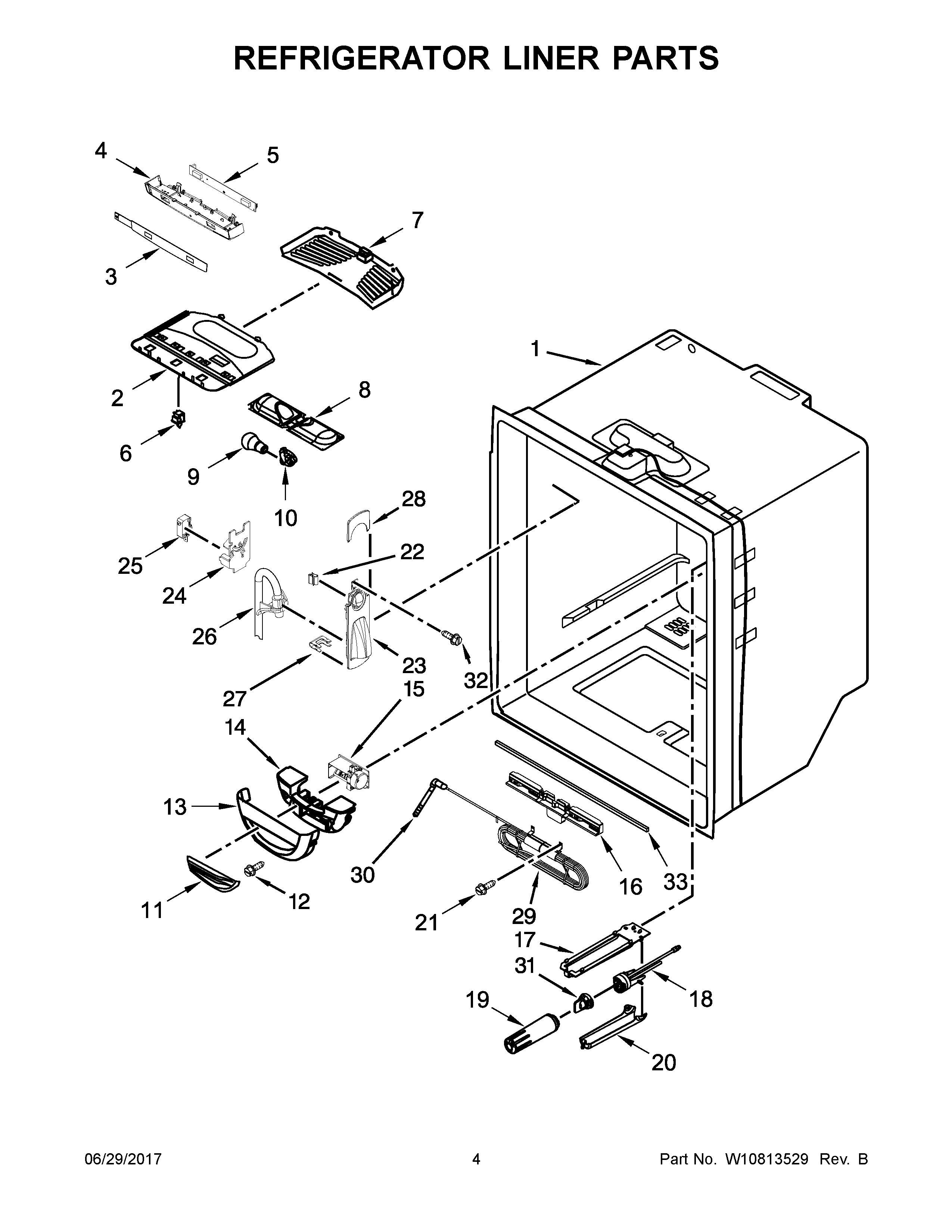 REFRIGERATOR LINER PARTS

4
5
7
3
1
2
8
6
9
10
28
25
22
24
26
23
32
27
15
14
13
30
16
33
11
12
21
29
17
31
18
19
20

06/29/2017
4
Part No. W10813529 Rev. B