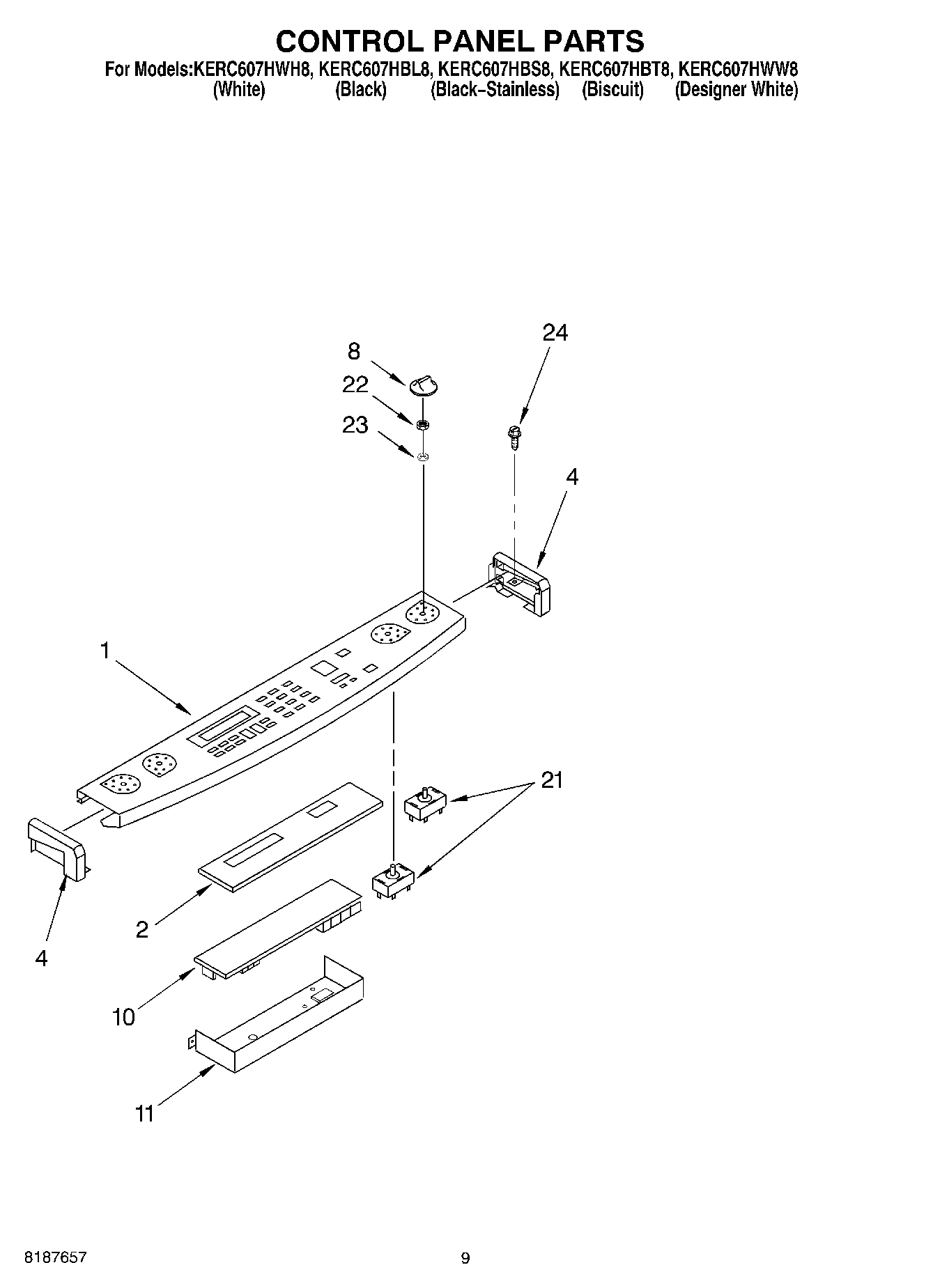 CONTROL PANEL PARTS

For Models:KERC607HWH8, KERC607HBL8, KERC607HBS8, KERC607HBT8, KERC607HWW8
(White) (Black) (Black–Stainless) (Biscuit) (Designer White)

24
8
22
23
4
1
21
2
4
10
11

8187657

9