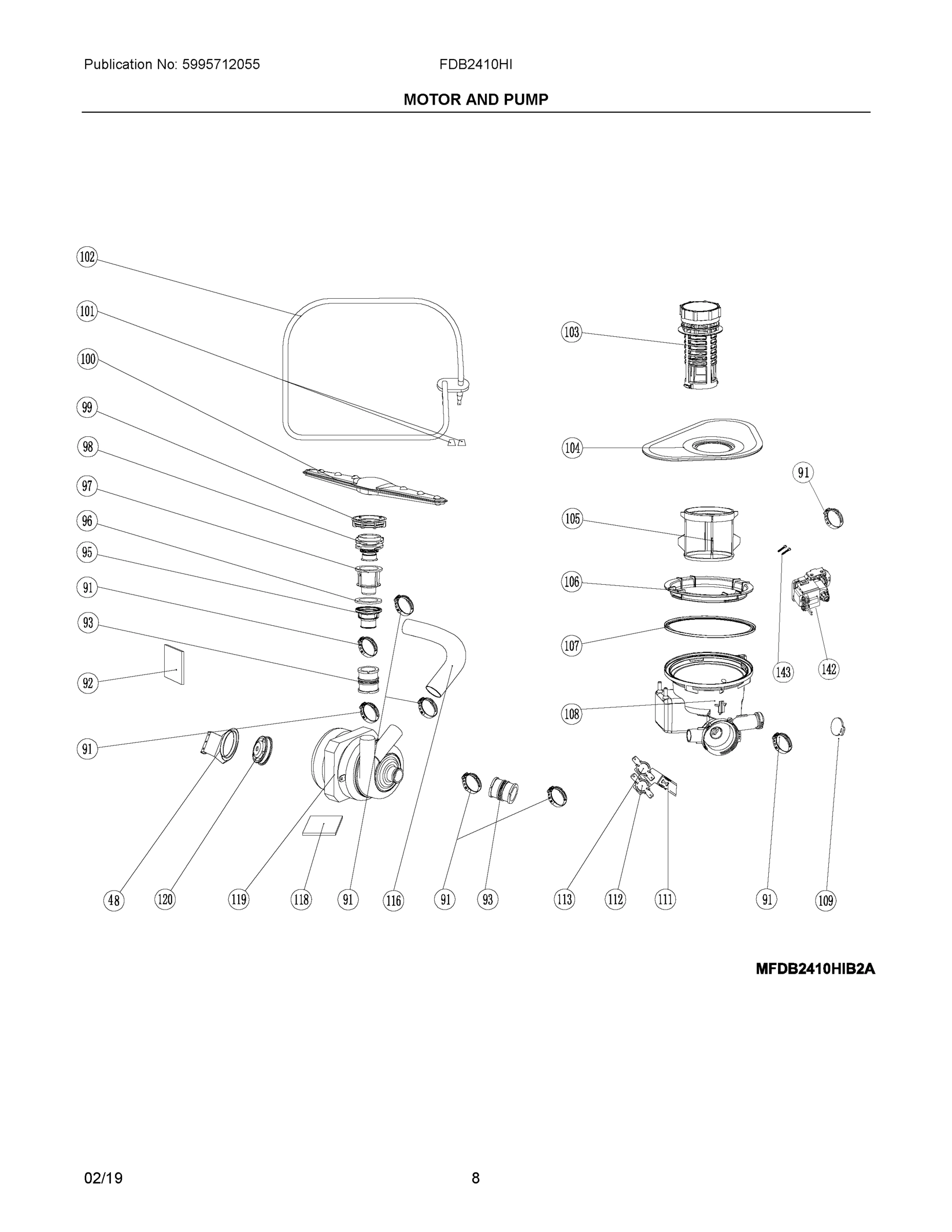 Publication No: 5995712055
FDB2410HI

MOTOR AND PUMP

102
101
100
99
98
97
96
95
91
93
92
91
103
104
91
105
106
107
143
142
108
48
120
119
118
91
116
91
93
113
112
111
91
109

MFDB2410HIB2A

02/19
8