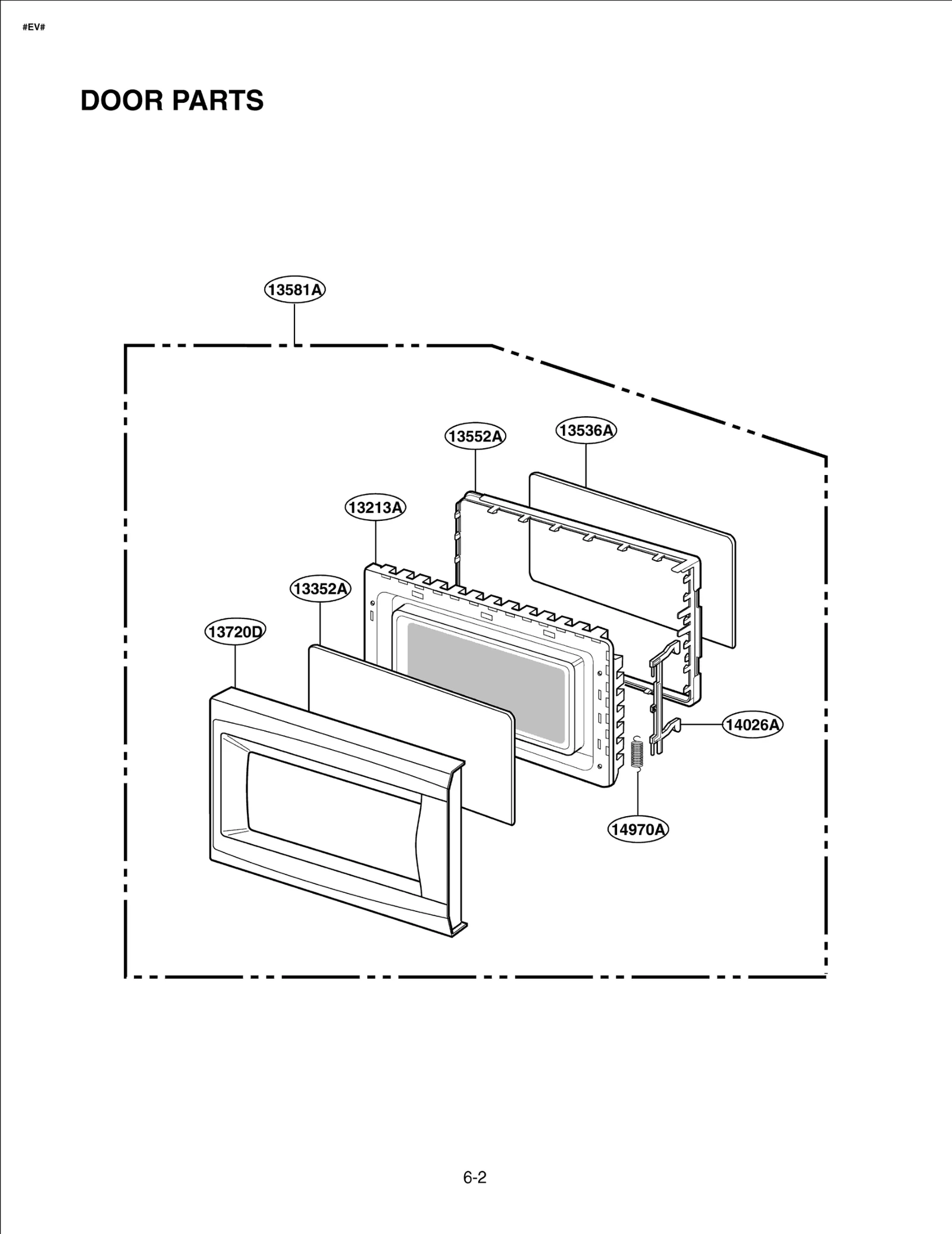 #EV#

DOOR PARTS

13581A

13552A

13536A

13213A

13352A

13720D

14026A

14970A

6-2