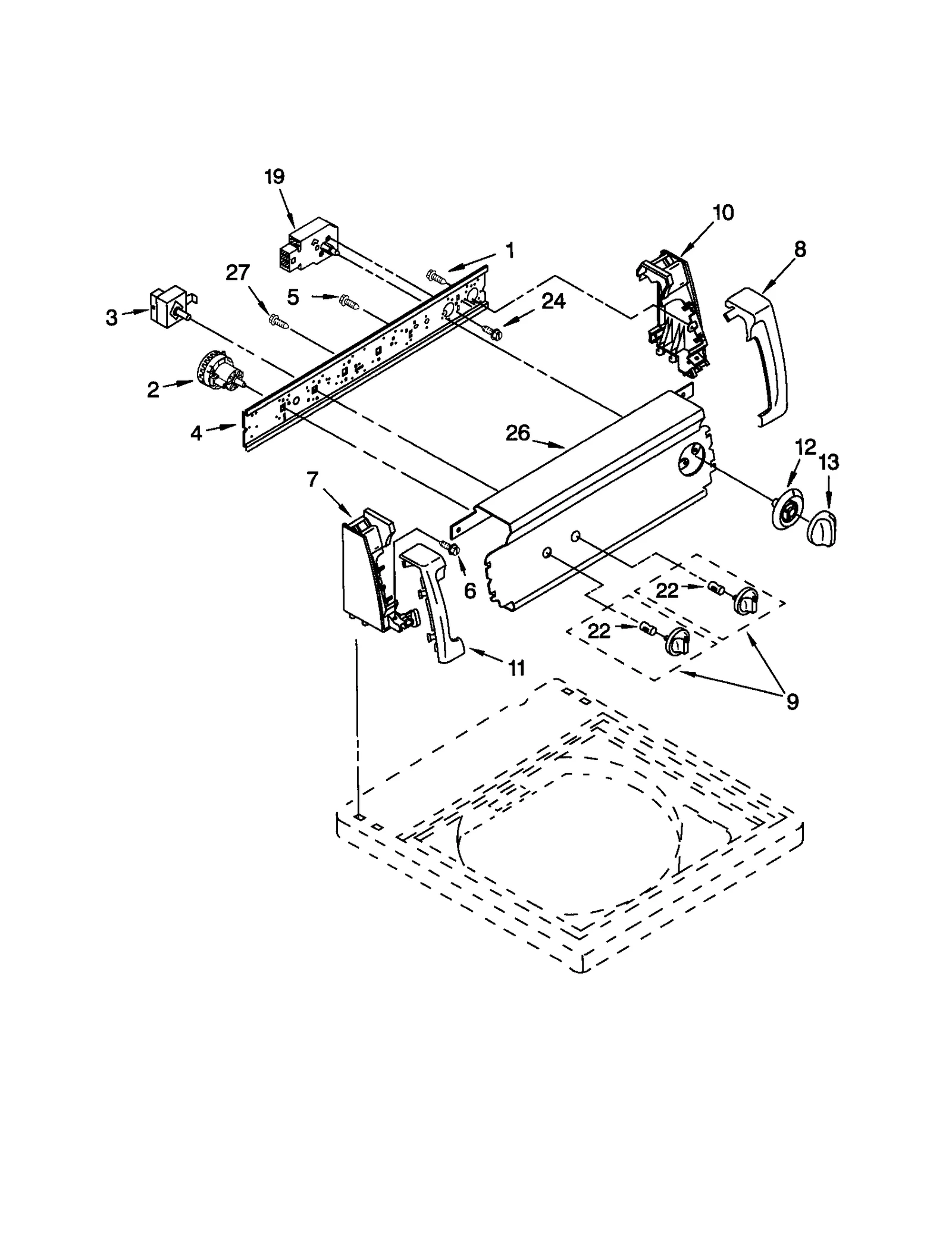 19
10
1
8
27
5
24
3
2
4
26
12
13
7
6
22
22
11
9