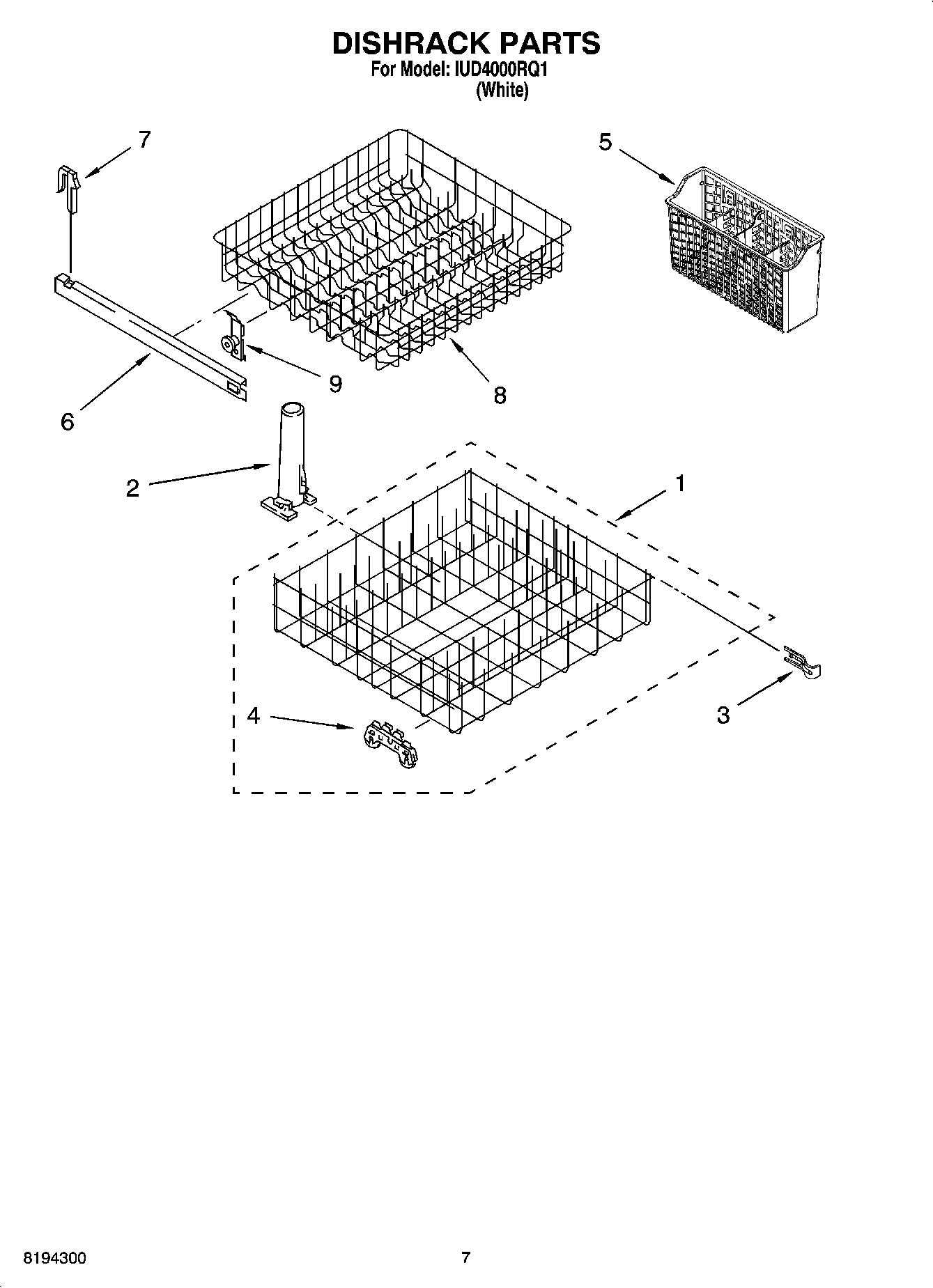 DISHRACK PARTS
For Model: IUD4000RQ1
(White)

7
5
9
8
6
2
1
4
3

8194300
7