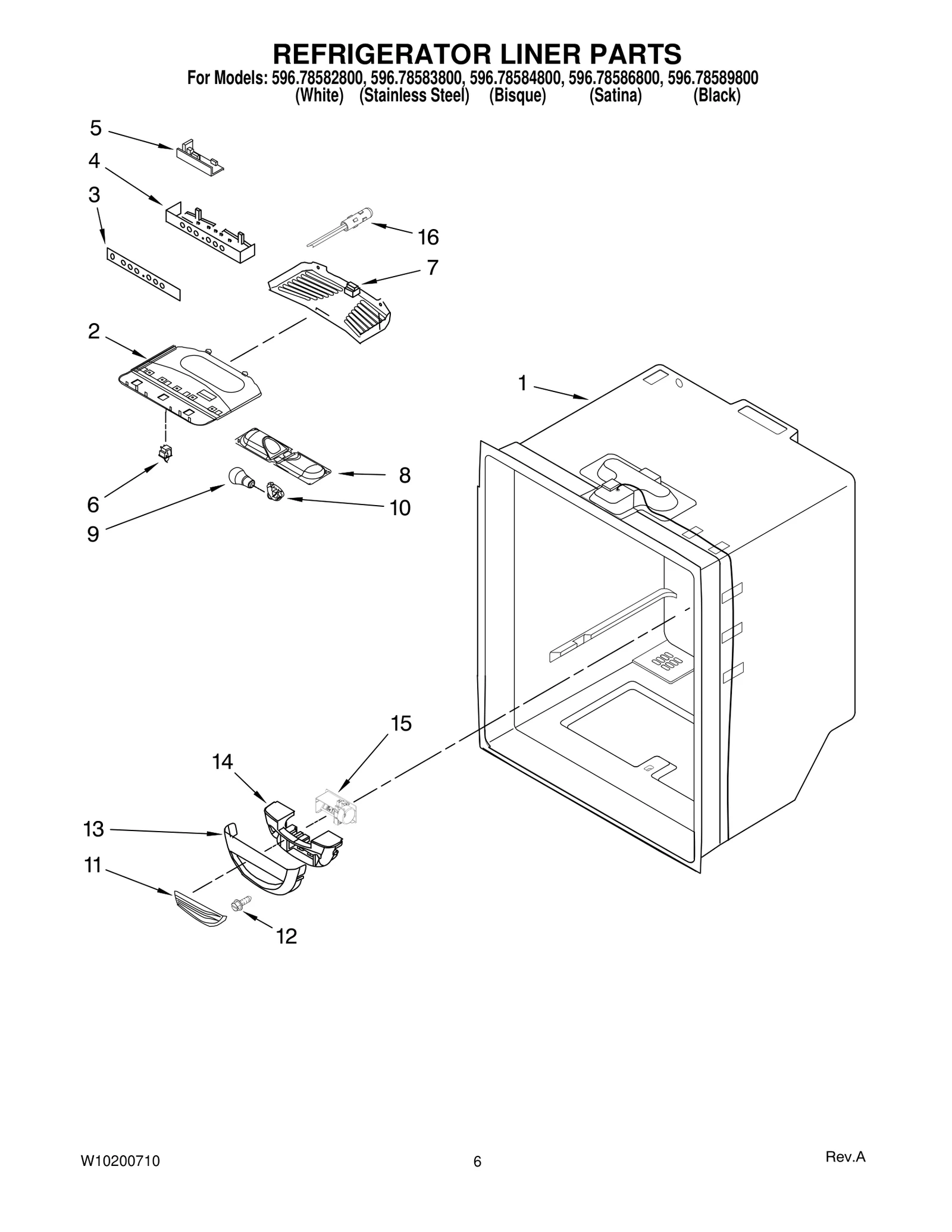 REFRIGERATOR LINER PARTS

For Models: 596.78582800, 596.78583800, 596.78584800, 596.78586800, 596.78589800
(White) (Stainless Steel) (Bisque) (Satina) (Black)

5
4
3
16
7
2
1
8
6
10
9
15
14
13
11
12

W10200710
6
Rev.A