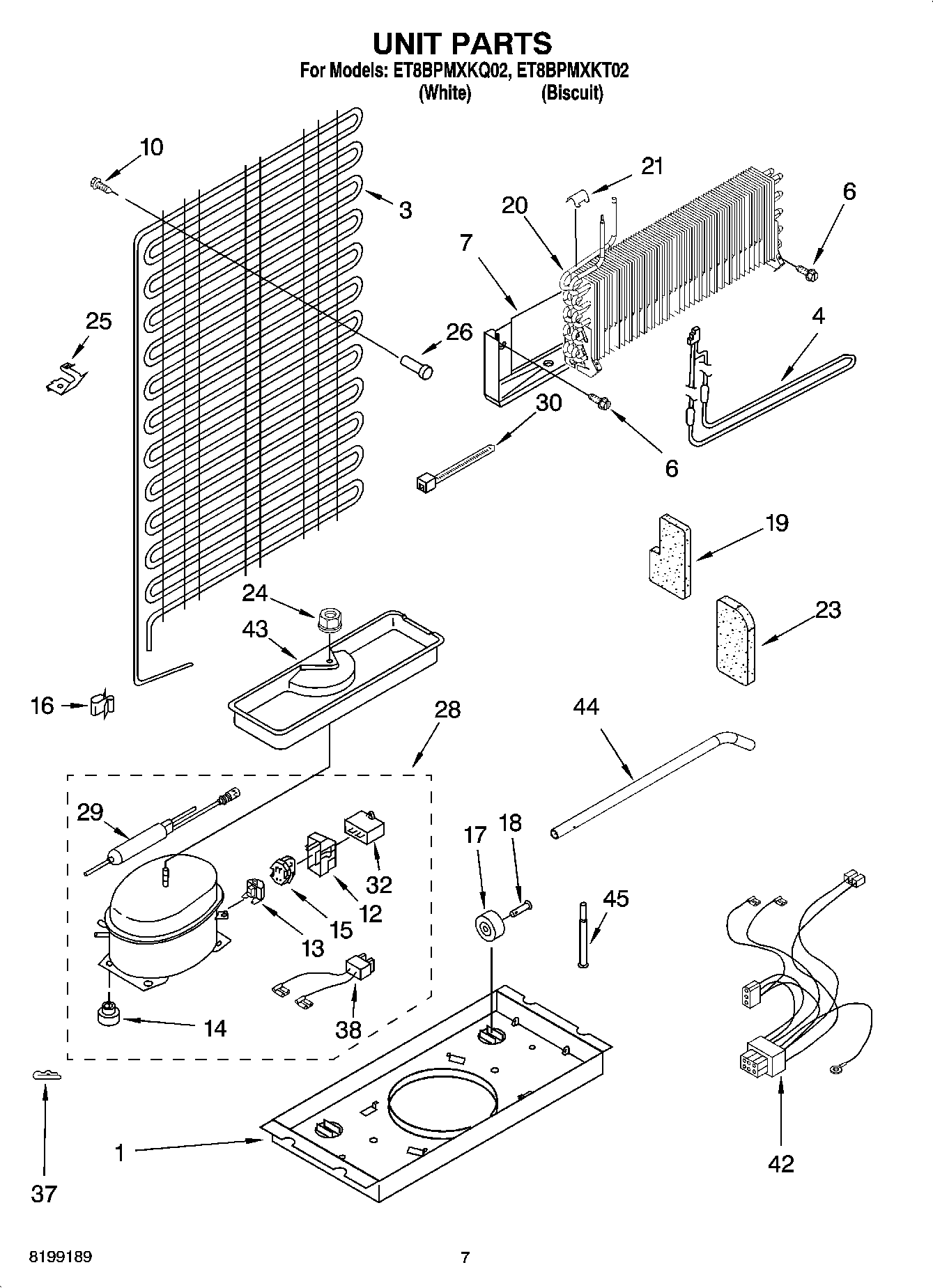 UNIT PARTS
For Models: ET8BPMXKQ02, ET8BPMXKT02
(White) (Biscuit)

10
3
21
20
6
7
25
26
4
30
6
19
24
43
23
16
28
44
29
17
18
32
12
15
13
45
14
38
37
1
42

8199189
7