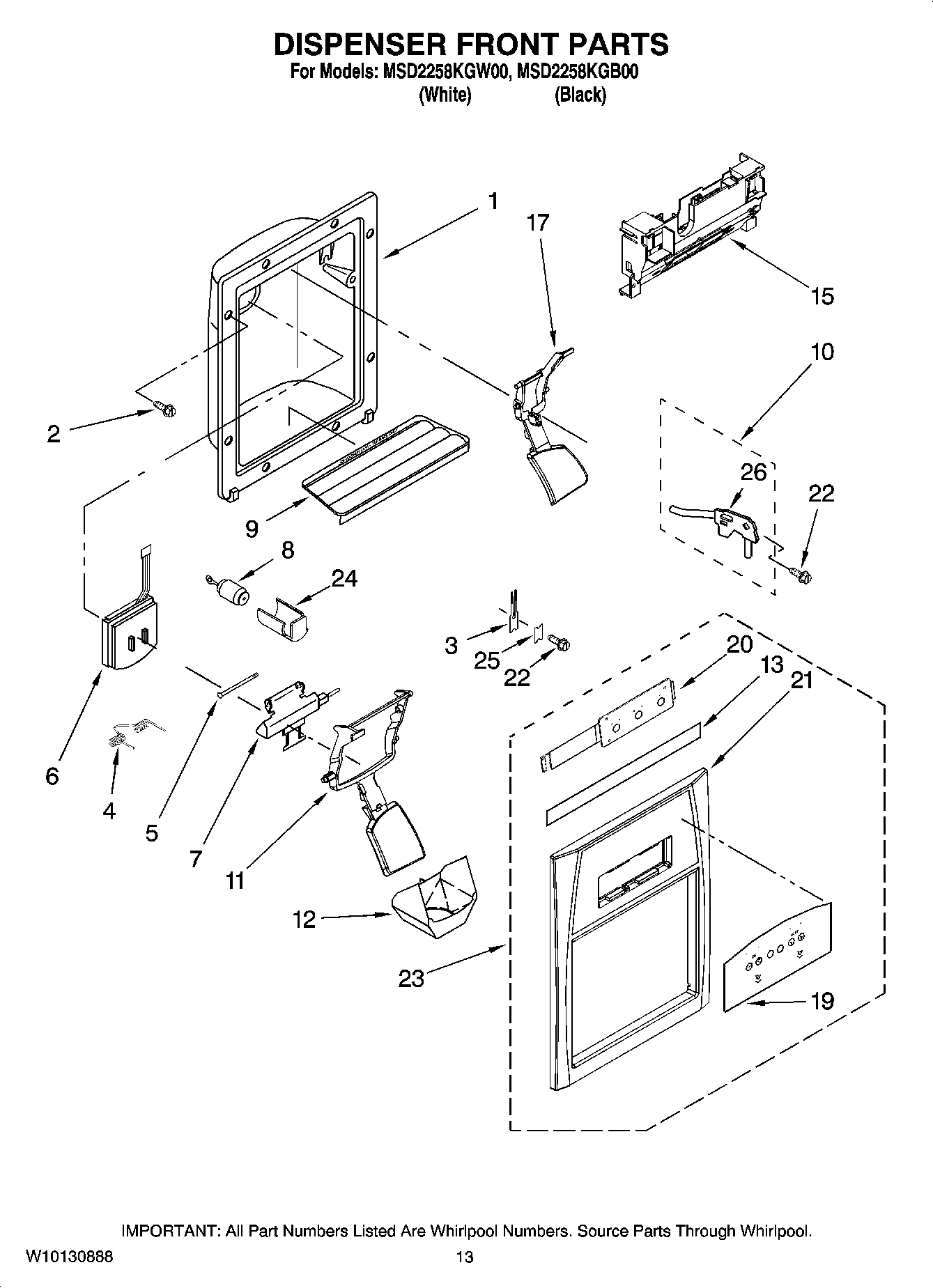 DISPENSER FRONT PARTS
For Models: MSD2258KGW00, MSD2258KGB00
(White) (Black)

1
17
15
10
2
26
22
9
8
24
3
25
22
20
13
21
6
4
5
7
11
12
23
19

IMPORTANT: All Part Numbers Listed Are Whirlpool Numbers. Source Parts Through Whirlpool.
W10130888
13