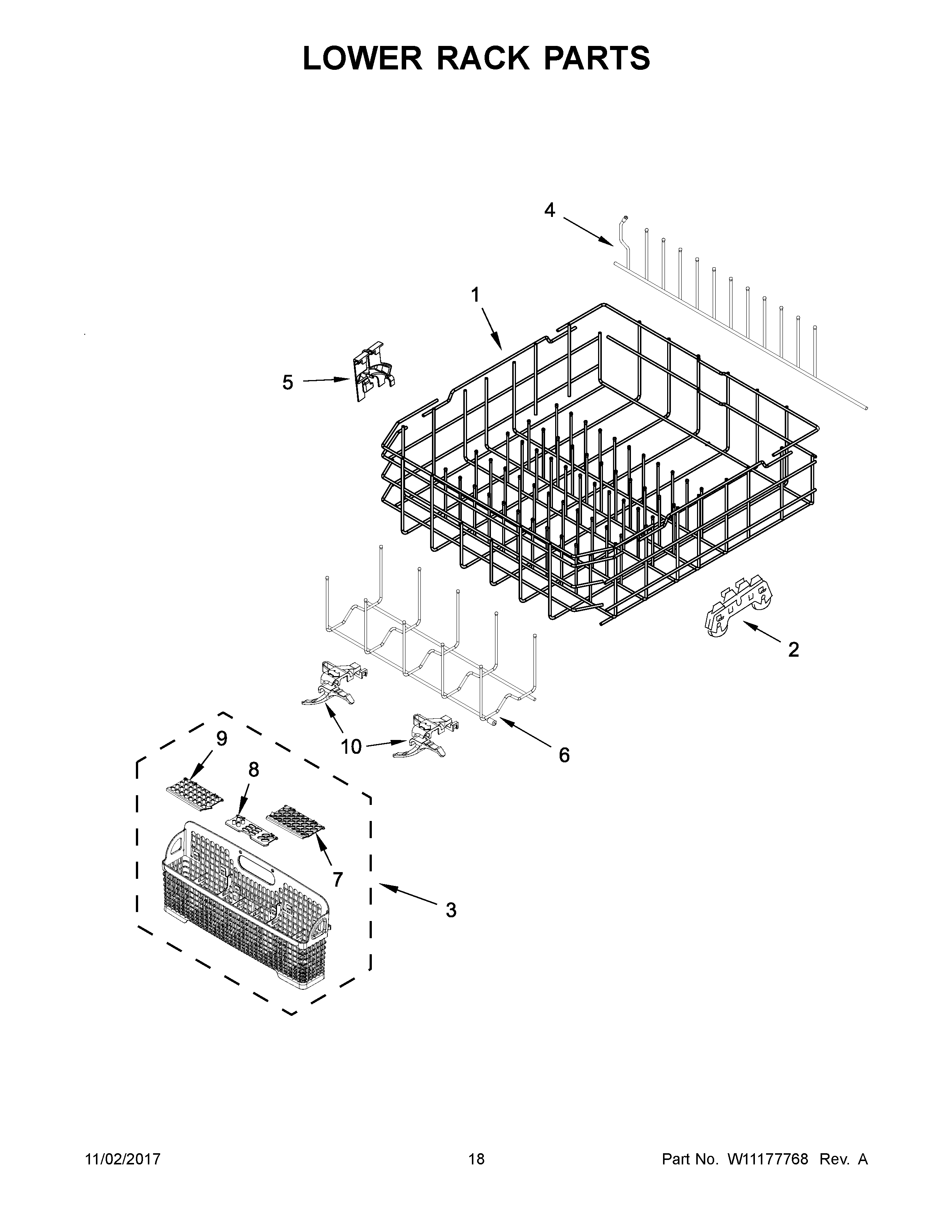 LOWER RACK PARTS

4

1

5

2

10

6

9

8

7

3

11/02/2017

18

Part No. W11177768 Rev. A