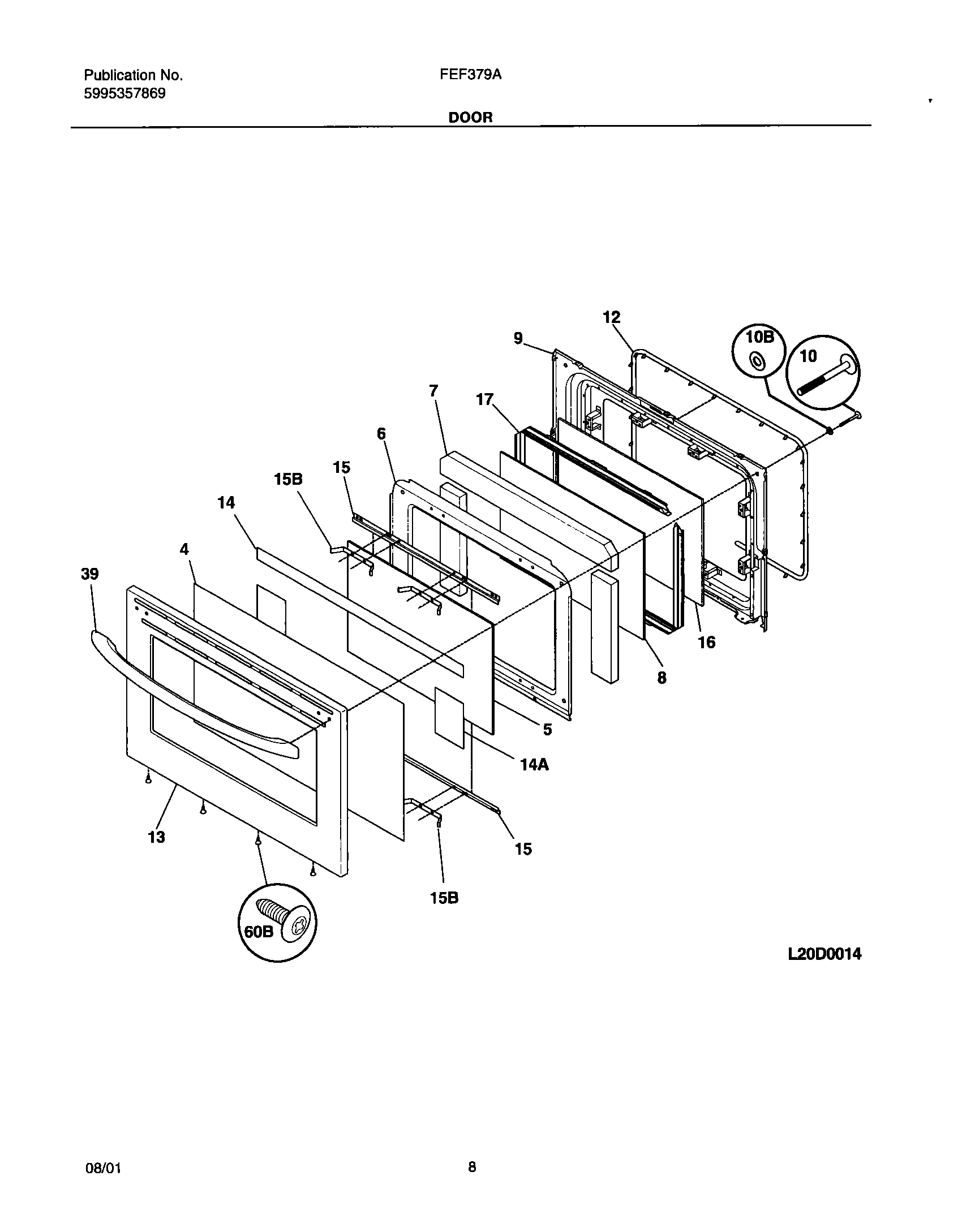 Publication No.
5995357869

FEF379A

DOOR

12
9
10B
10
7
17
6
15
15B
14
4
39
16
8
5
14A
13
15
15B
60B

L20D0014

08/01

8