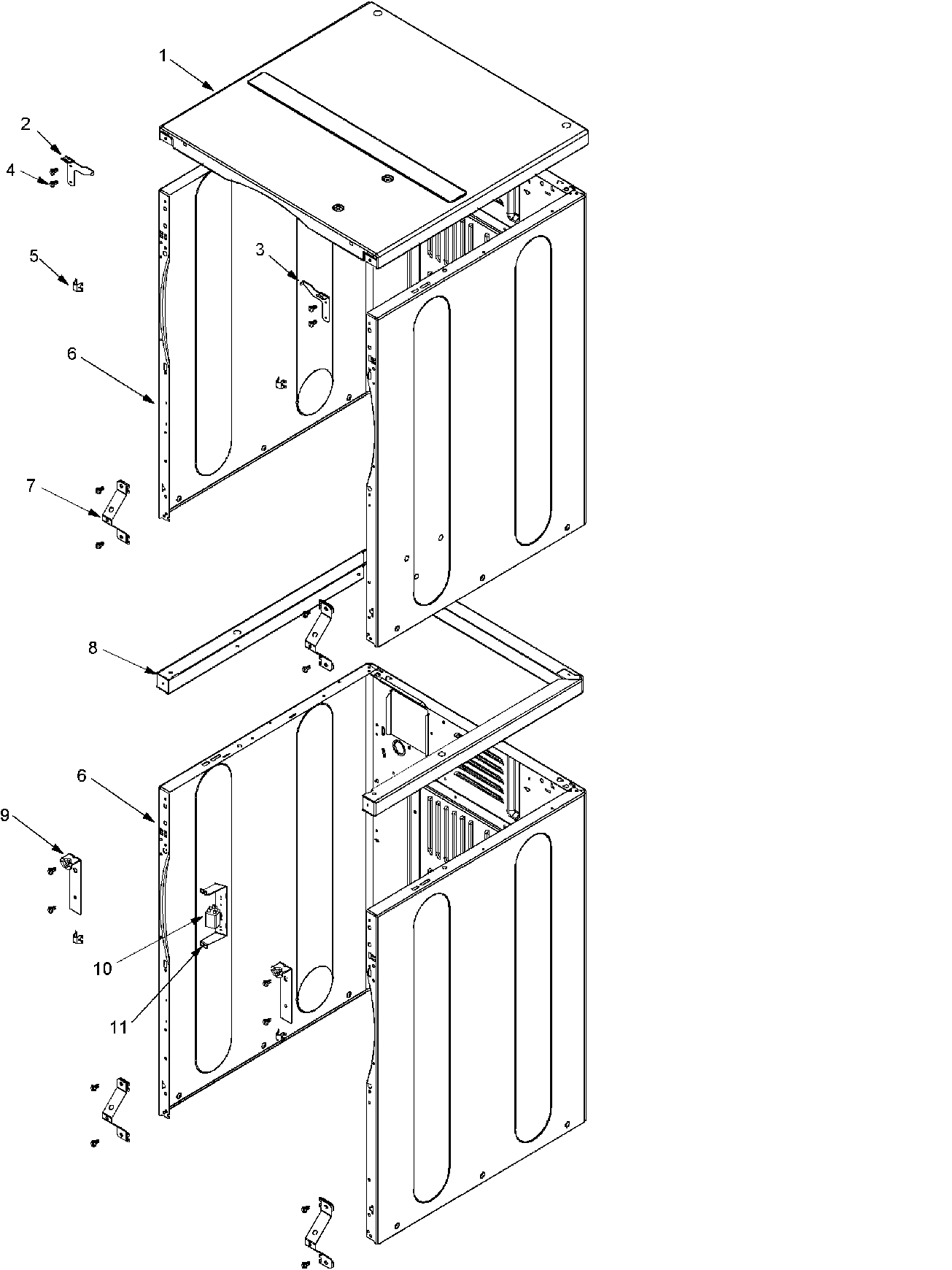 1
2
4
5
3
6
7
8
6
9
10
11