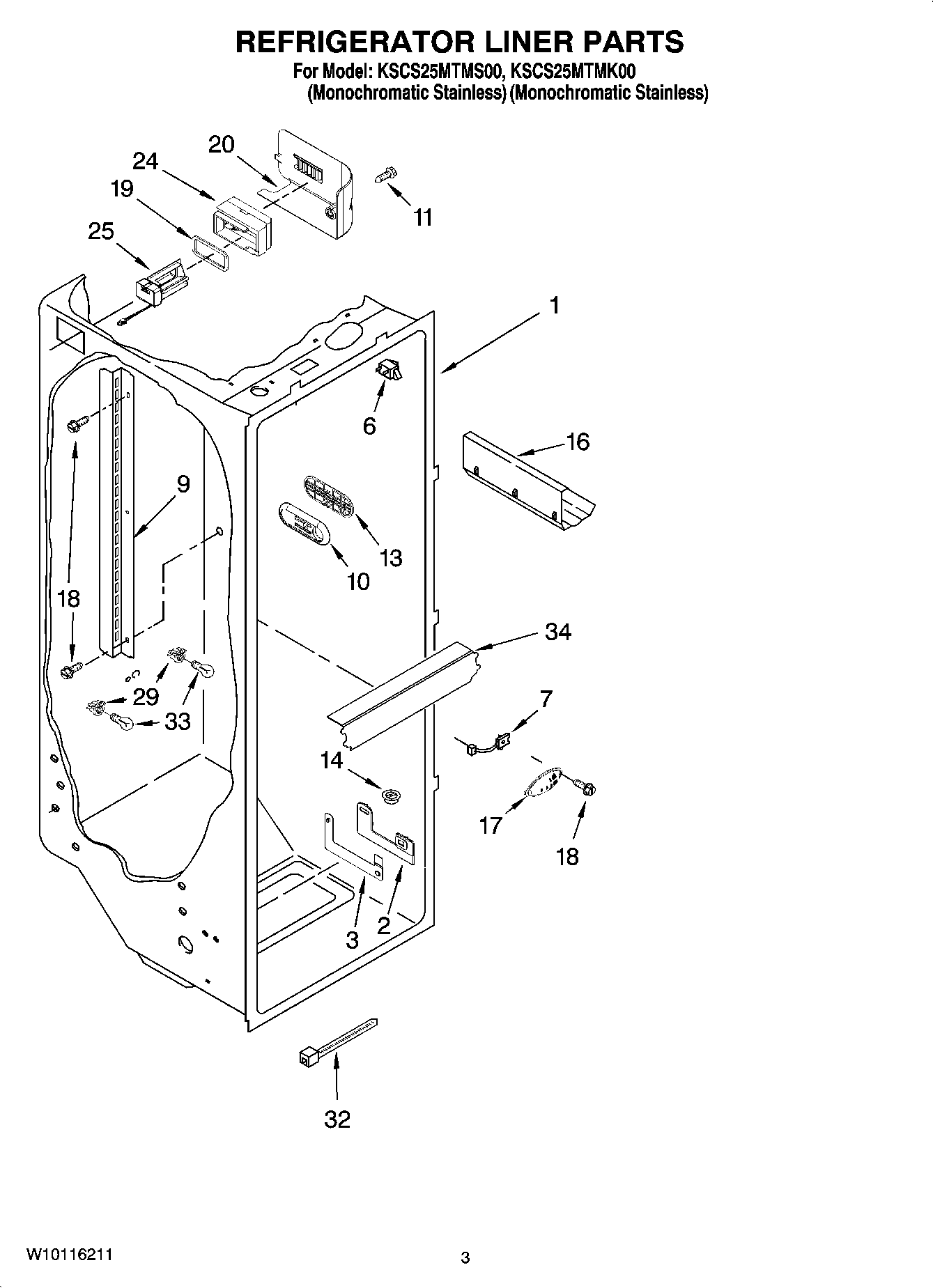 REFRIGERATOR LINER PARTS
For Model: KSCS25MTMS00, KSCS25MTMK00
(Monochromatic Stainless) (Monochromatic Stainless)

20
24
19
25
11
1
6
16
9
13
10
18
34
29
33
7
14
17
18
3
2
32

W10116211
3