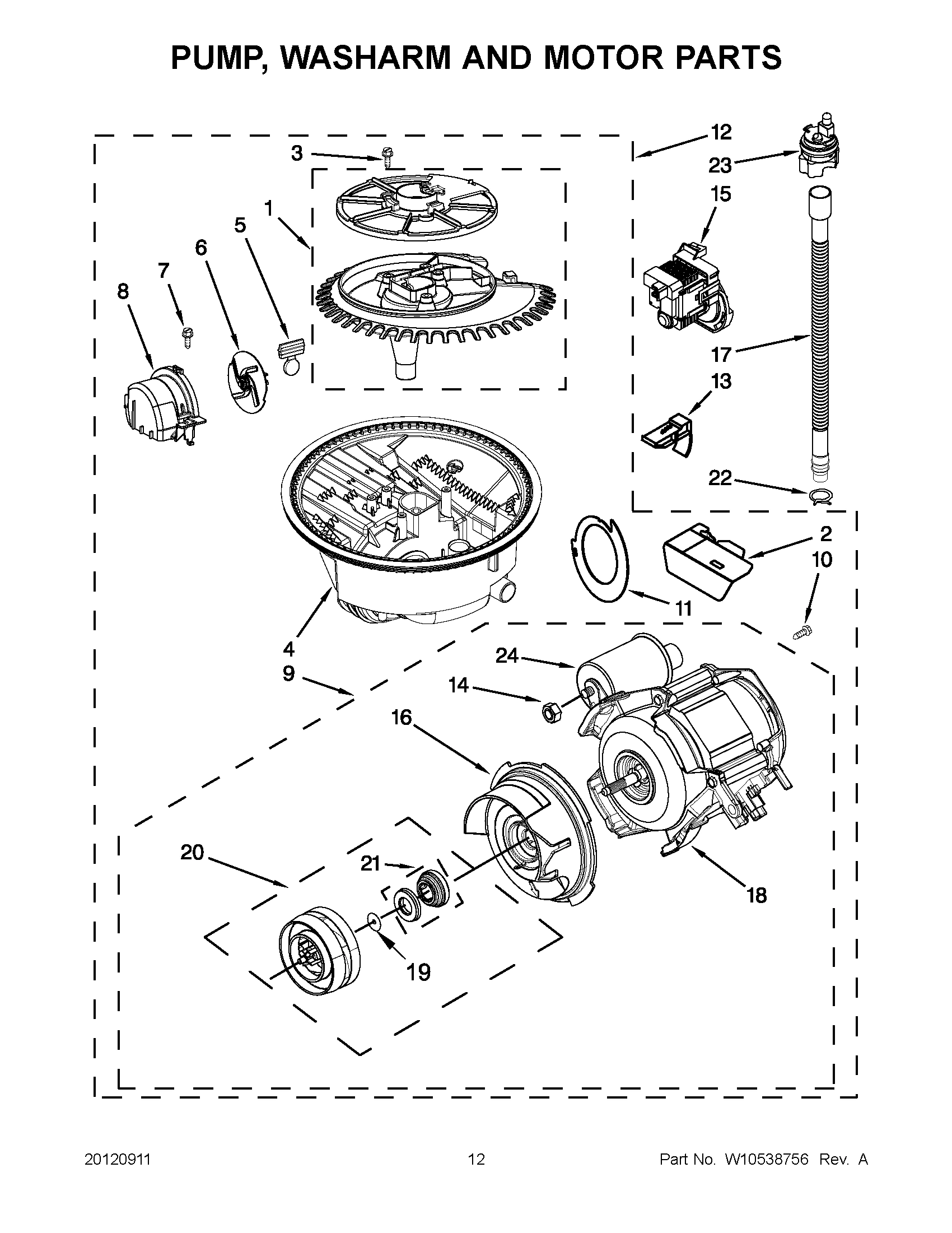 PUMP, WASHARM AND MOTOR PARTS

12
3
23
15
1
5
6
7
8
17
13
22
2
10
11
4
9
24
14
16
20
21
18
19

20120911
12
Part No. W10538756 Rev. A