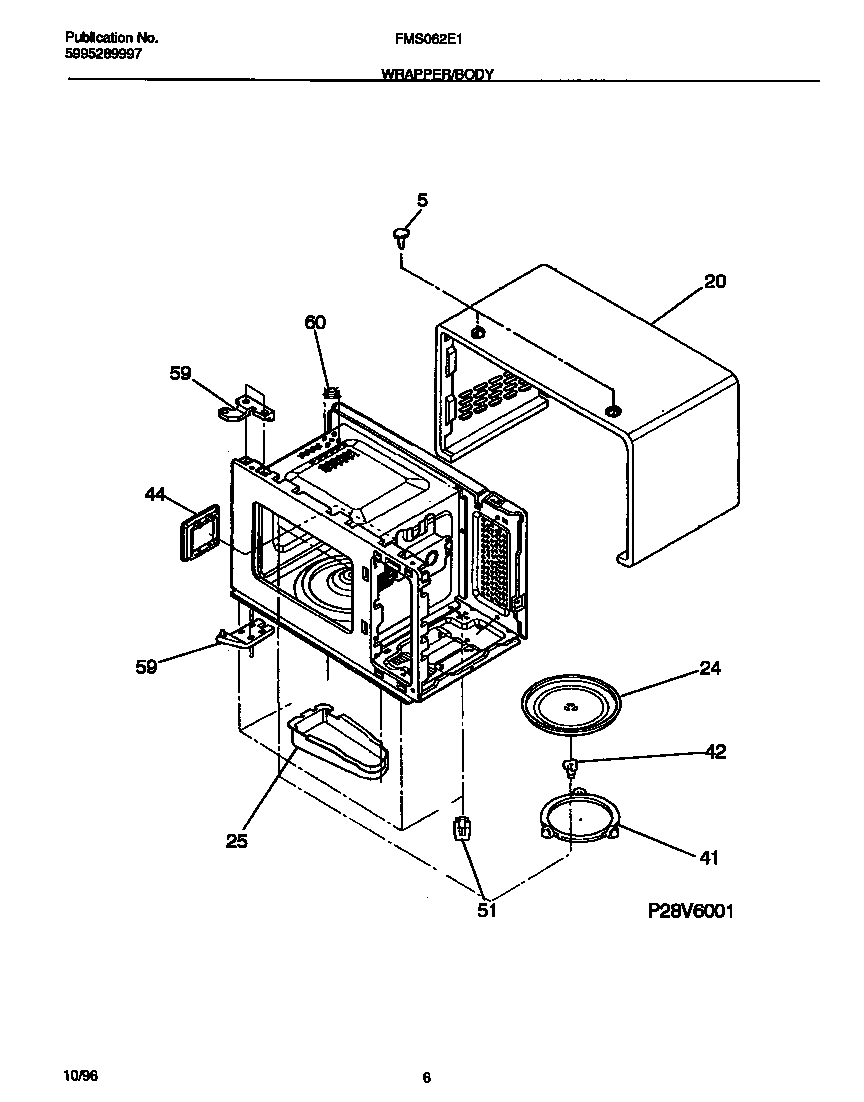 Publication No.
5995289997

FMS062E1

WRAPPER/BODY

5

20

60

59

44

59

24

42

25

41

51

P28V6001

10/96

6