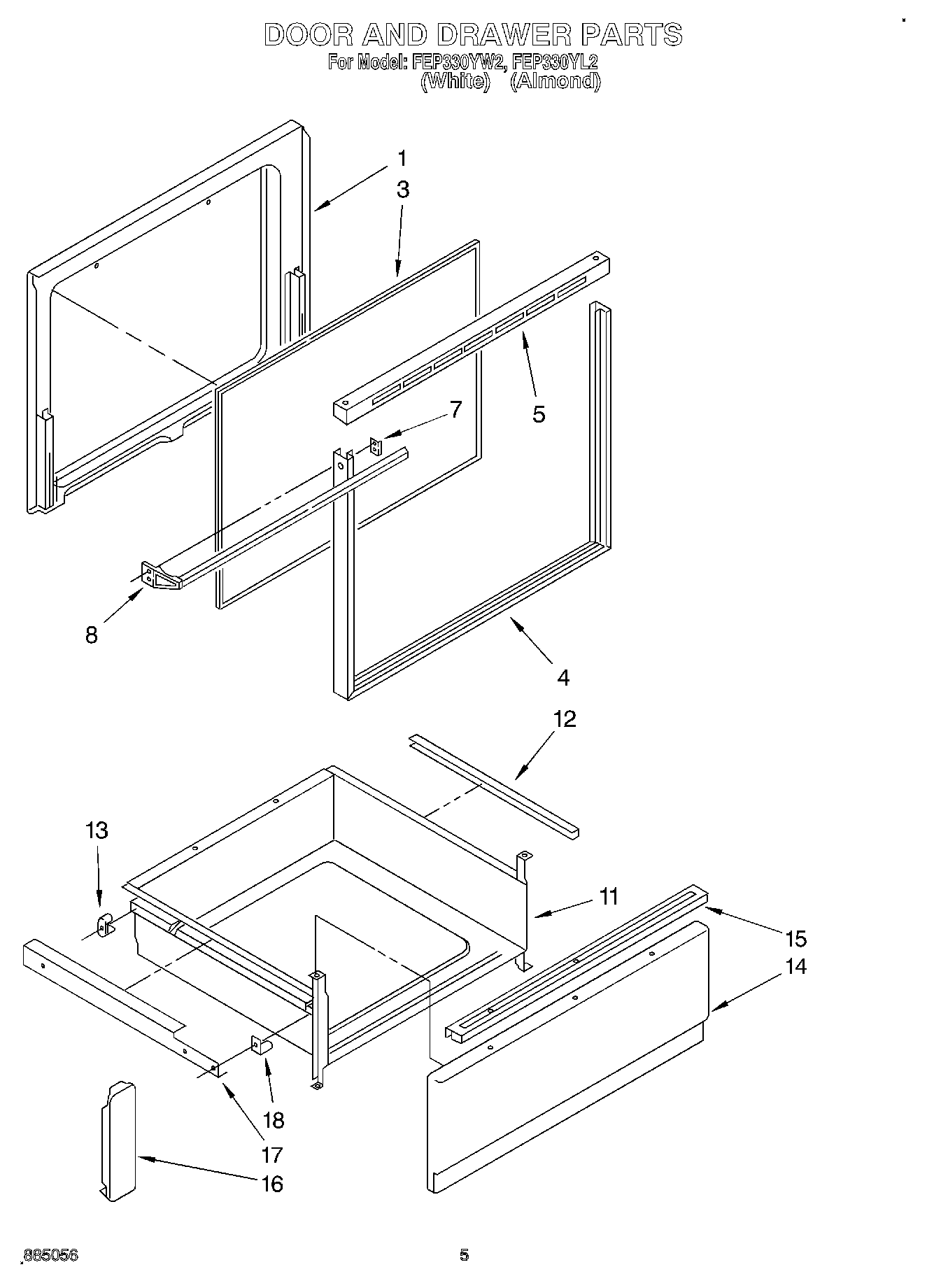 DOOR AND DRAWER PARTS
For Model: FEP330YW2, FEP330YL2
(White) (Almond)

1
3
5
7
8
4
12
13
11
15
14
18
17
16

885056

5