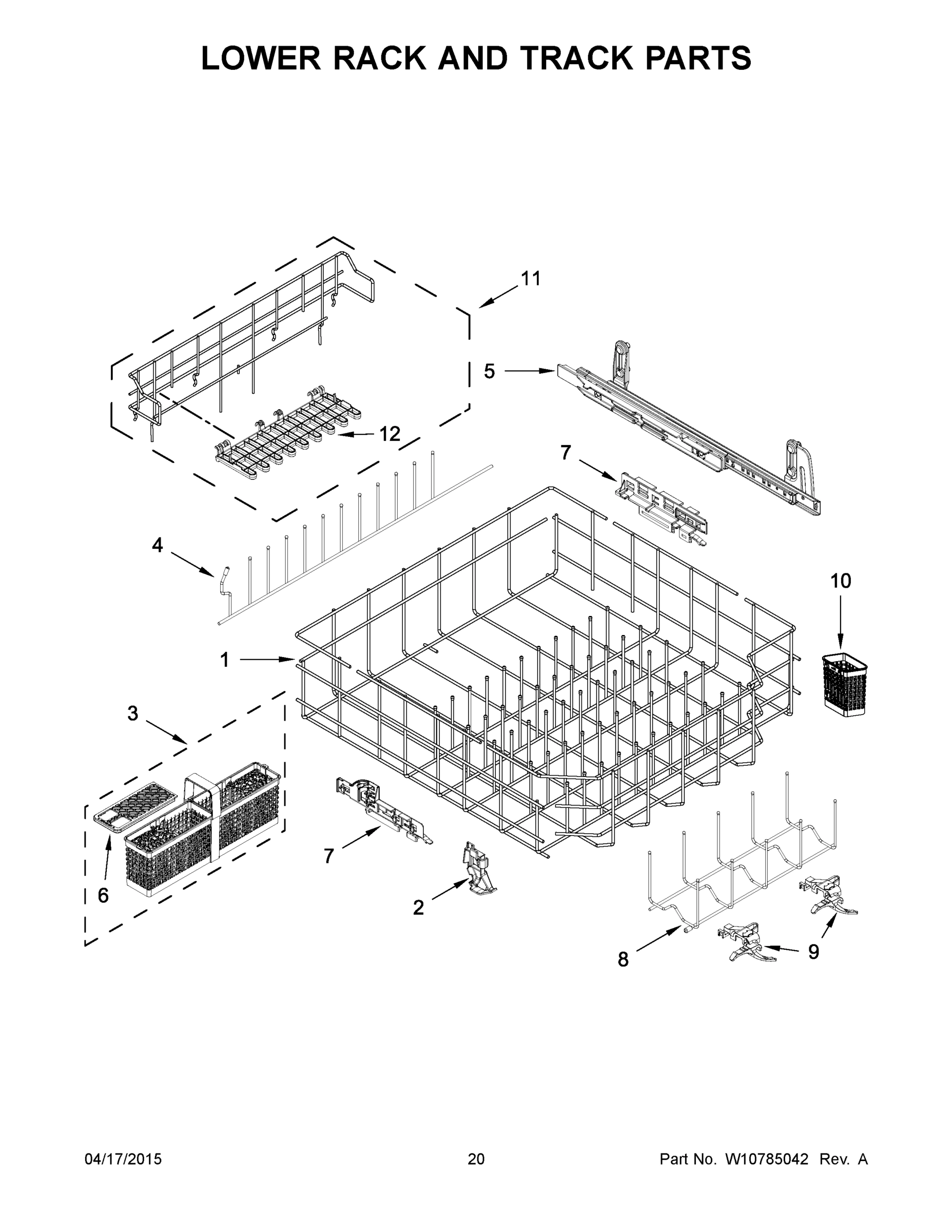 LOWER RACK AND TRACK PARTS

11

5

12

7

4

10

1

3

7

6

2

8

9

04/17/2015

20

Part No. W10785042 Rev. A