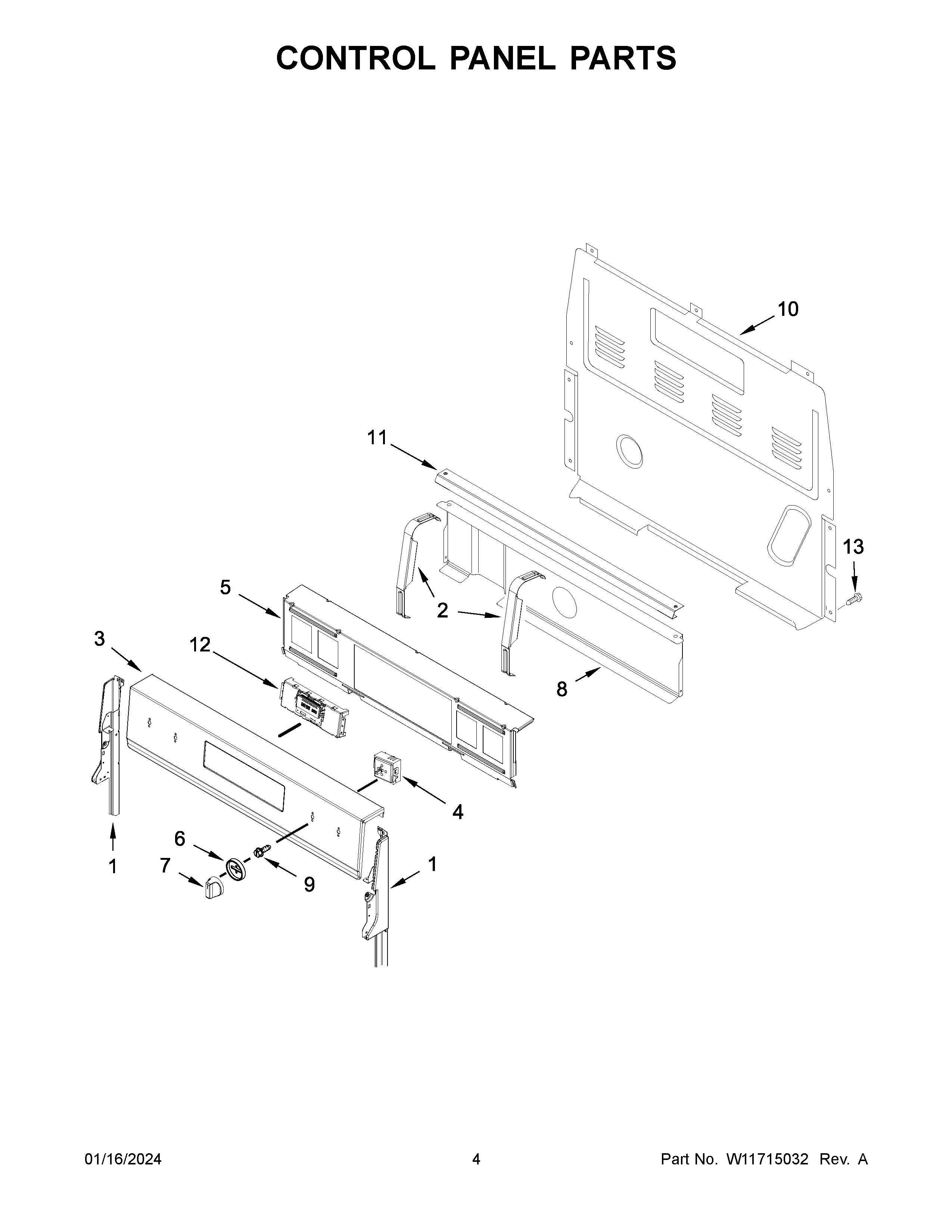 CONTROL PANEL PARTS

10

11

13

5

2

3

12

8

4

6

1

7

9

1

01/16/2024

4

Part No. W11715032 Rev. A