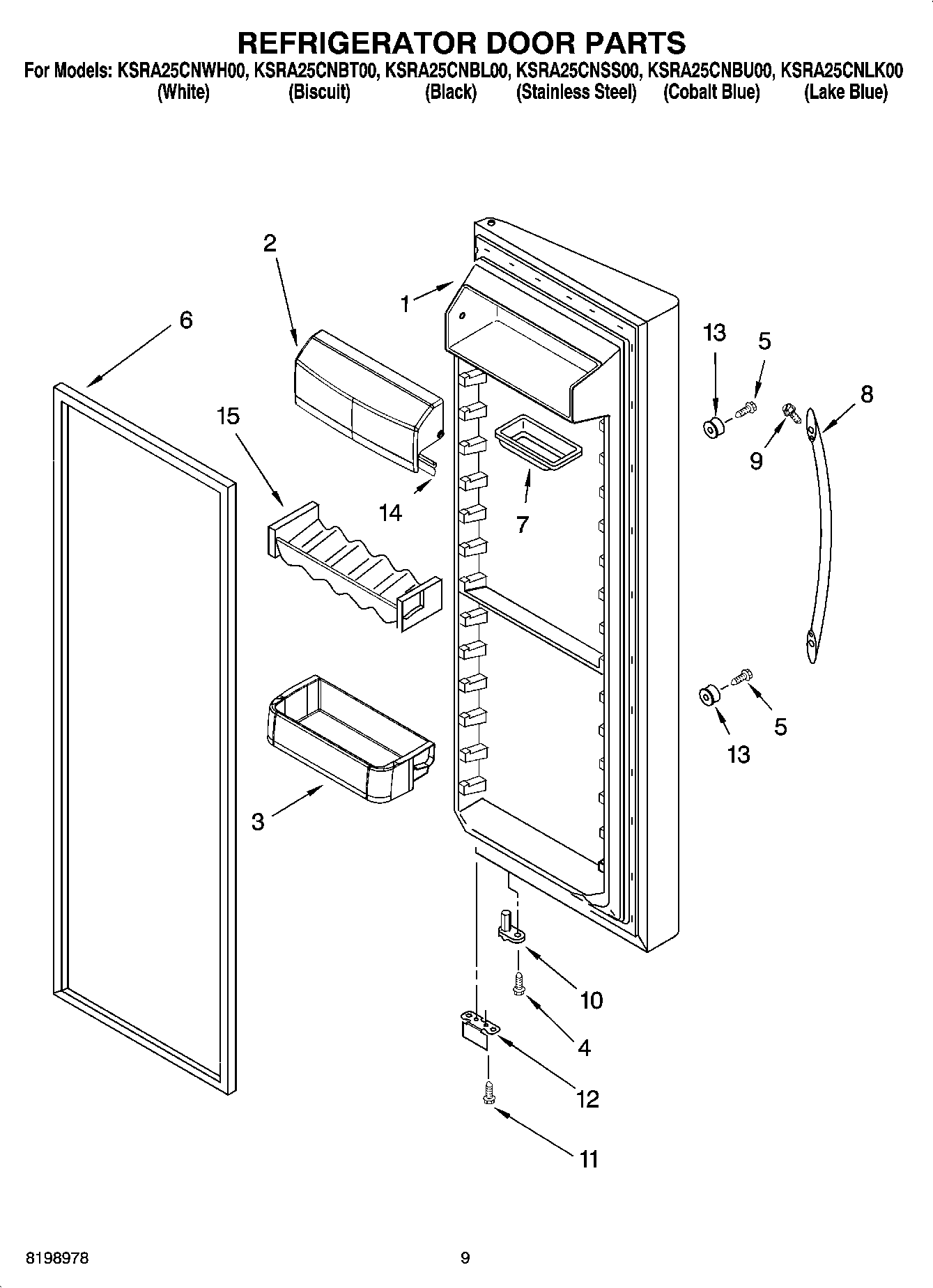 REFRIGERATOR DOOR PARTS

For Models: KSRA25CNWH00, KSRA25CNBT00, KSRA25CNBL00, KSRA25CNSS00, KSRA25CNBU00, KSRA25CNLK00
(White) (Biscuit) (Black) (Stainless Steel) (Cobalt Blue) (Lake Blue)

2
1
6
13
5
8
15
9
14
7
5
13
3
10
4
12
11

8198978

9