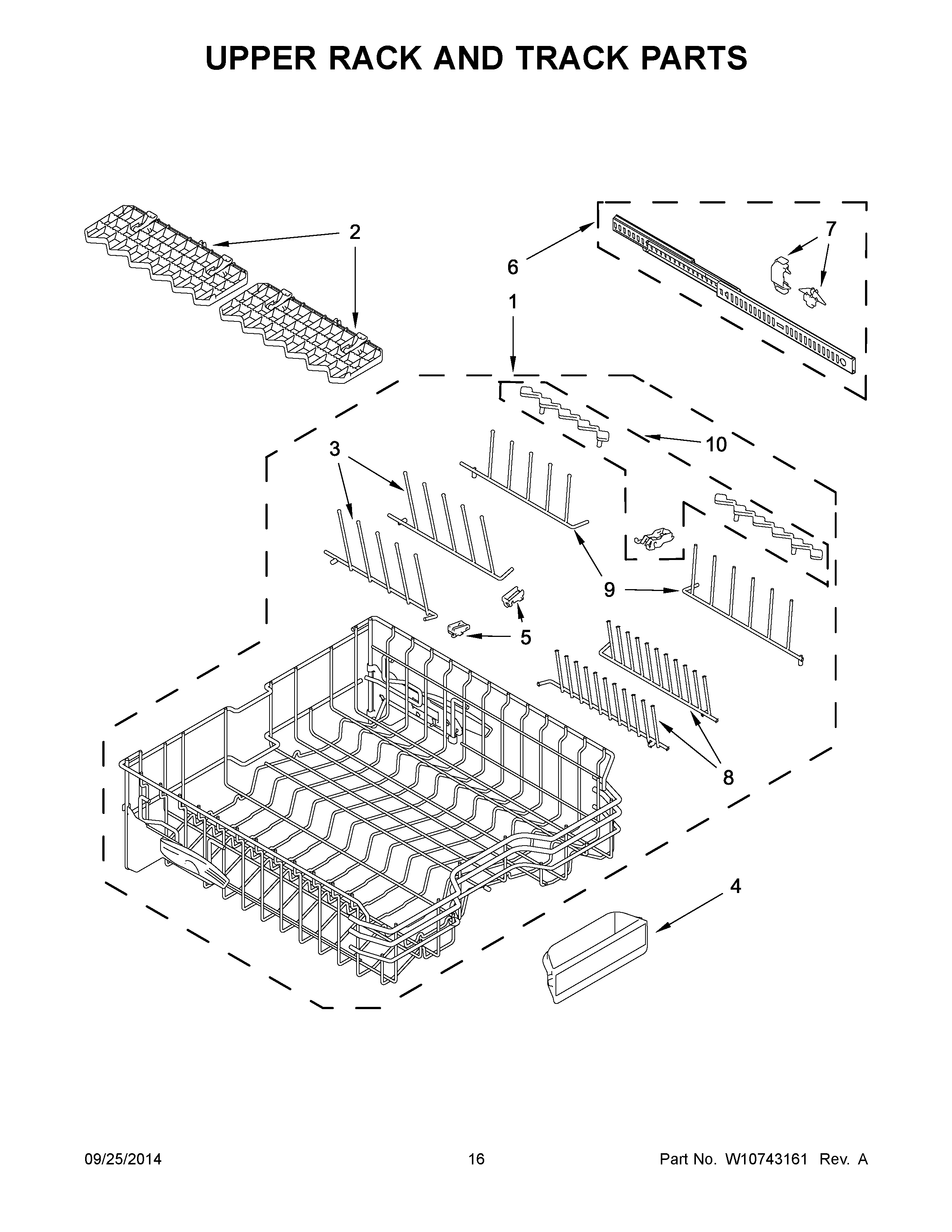 UPPER RACK AND TRACK PARTS

2
7
6
1
10
3
9
5
8
4

09/25/2014 16 Part No. W10743161 Rev. A