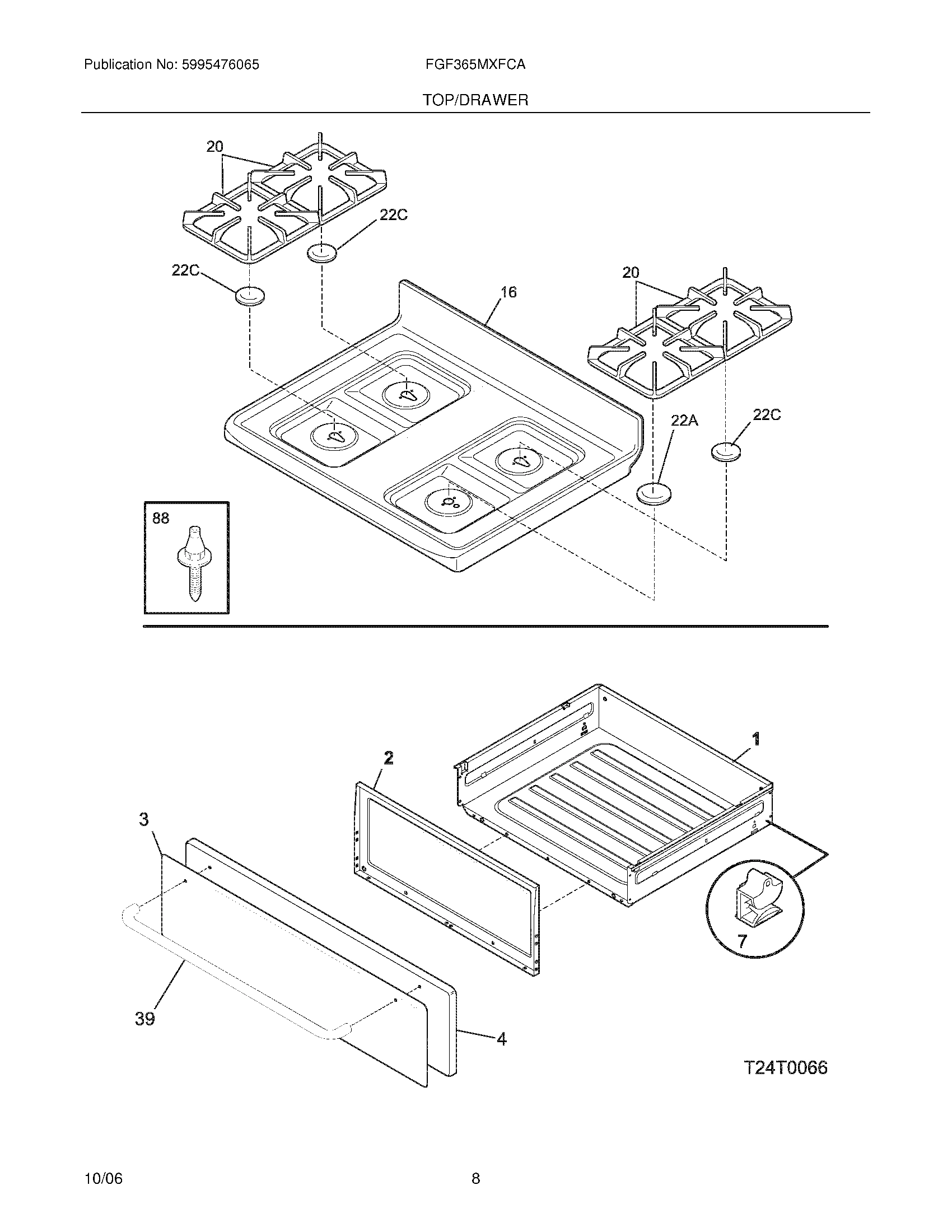 Publication No: 5995476065

FGF365MXFCA

TOP/DRAWER

20

22C

22C

16

20

22A

22C

88

2

1

3

7

39

4

T24T0066

10/06

8