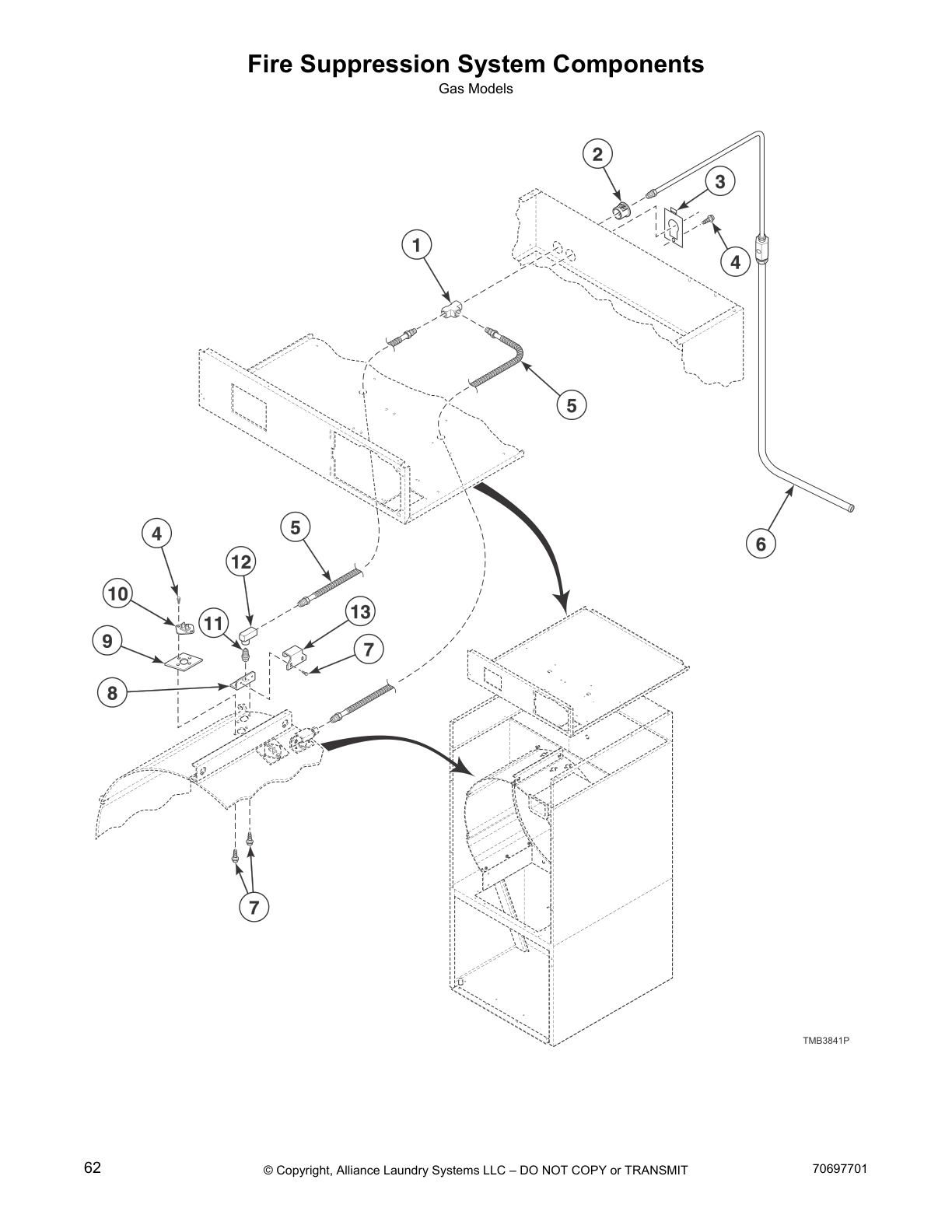 Fire Suppression System Components
Gas Models

2
3
1
4
5
6
4
5
12
10
11
13
9
7
8
7

TMB3841P

62
© Copyright, Alliance Laundry Systems LLC – DO NOT COPY or TRANSMIT
70697701