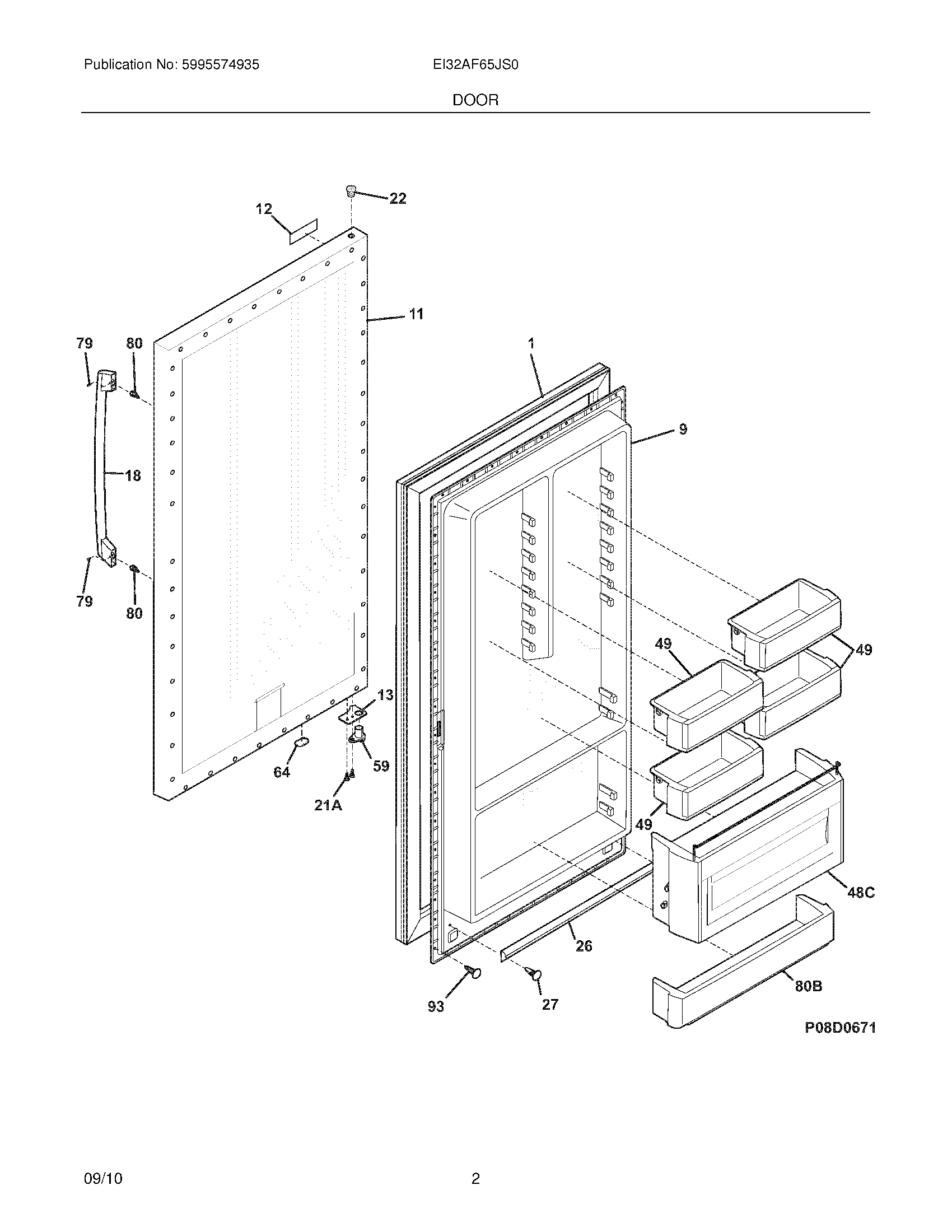 Publication No: 5995574935

EI32AF65JS0

DOOR

22
12
11
79
80
1
9
18
79
80
49
49
13
64
59
21A
49
48C
26
93
27
80B
P08D0671

09/10

2