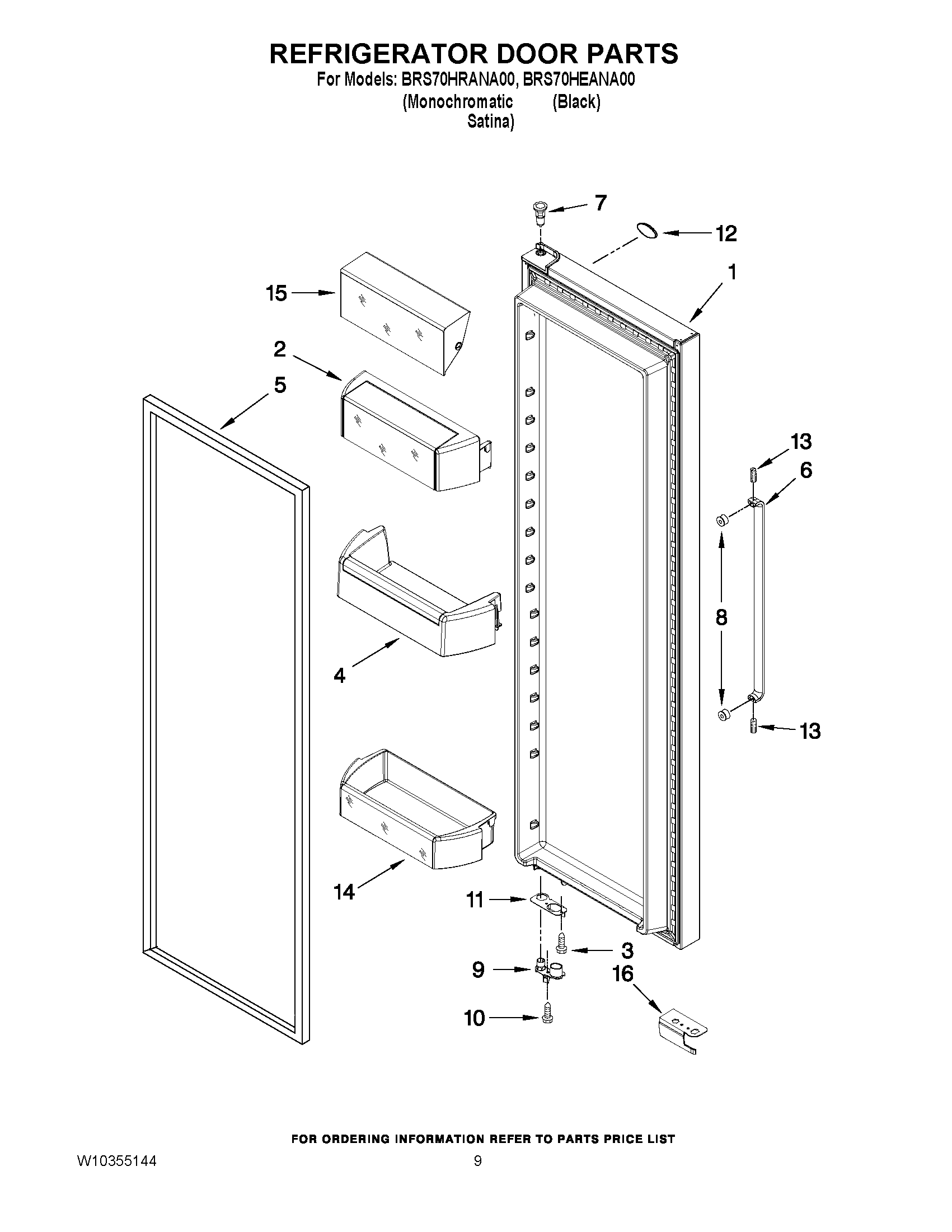 REFRIGERATOR DOOR PARTS
For Models: BRS70HRANA00, BRS70HEANA00
(Monochromatic Satina) (Black)

7
12
1
15
2
5
13
6
8
4
13
14
11
3
9
16
10

FOR ORDERING INFORMATION REFER TO PARTS PRICE LIST

W10355144
9