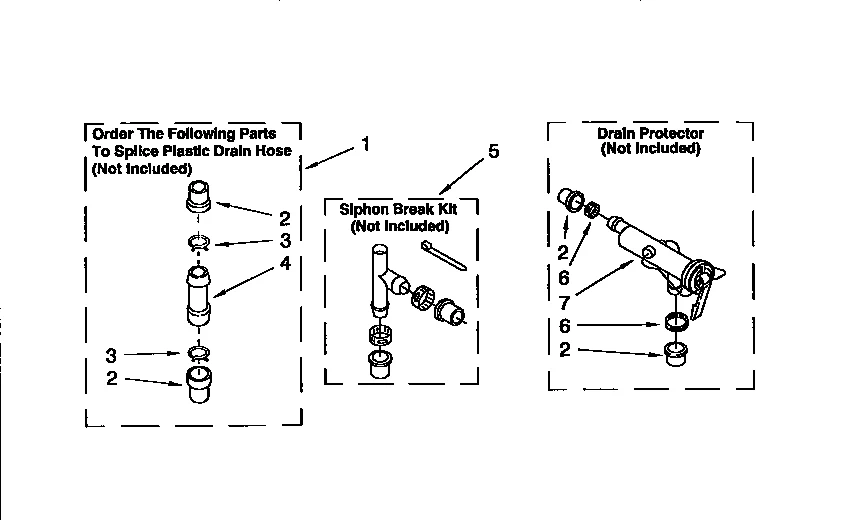 Order The Following Parts To Splice Plastic Drain Hose (Not Included)

1

2

3

4

3

2

5

Siphon Break Kit (Not Included)

Drain Protector (Not Included)

2

6

7

6

2