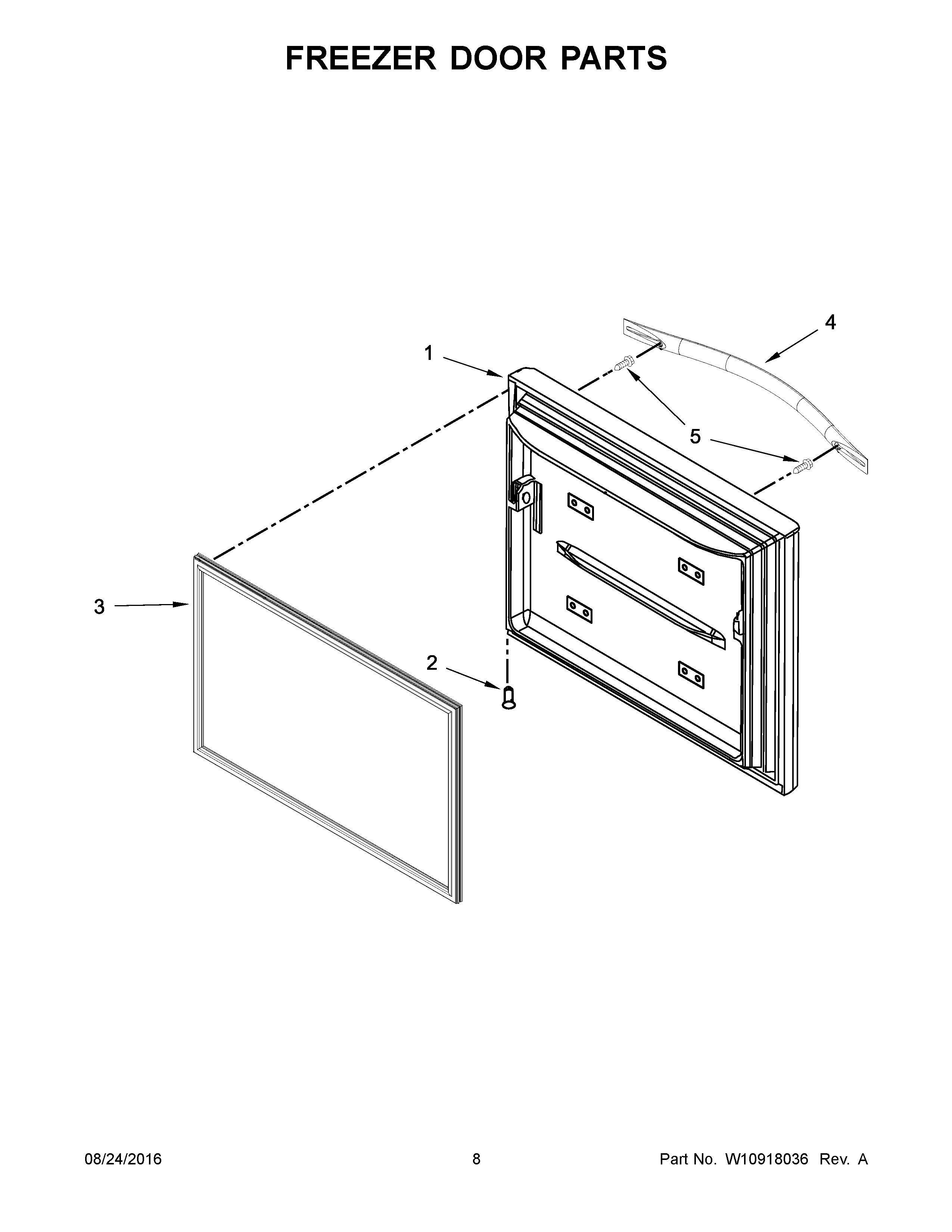 FREEZER DOOR PARTS

4

1

5

3

2

08/24/2016 8 Part No. W10918036 Rev. A