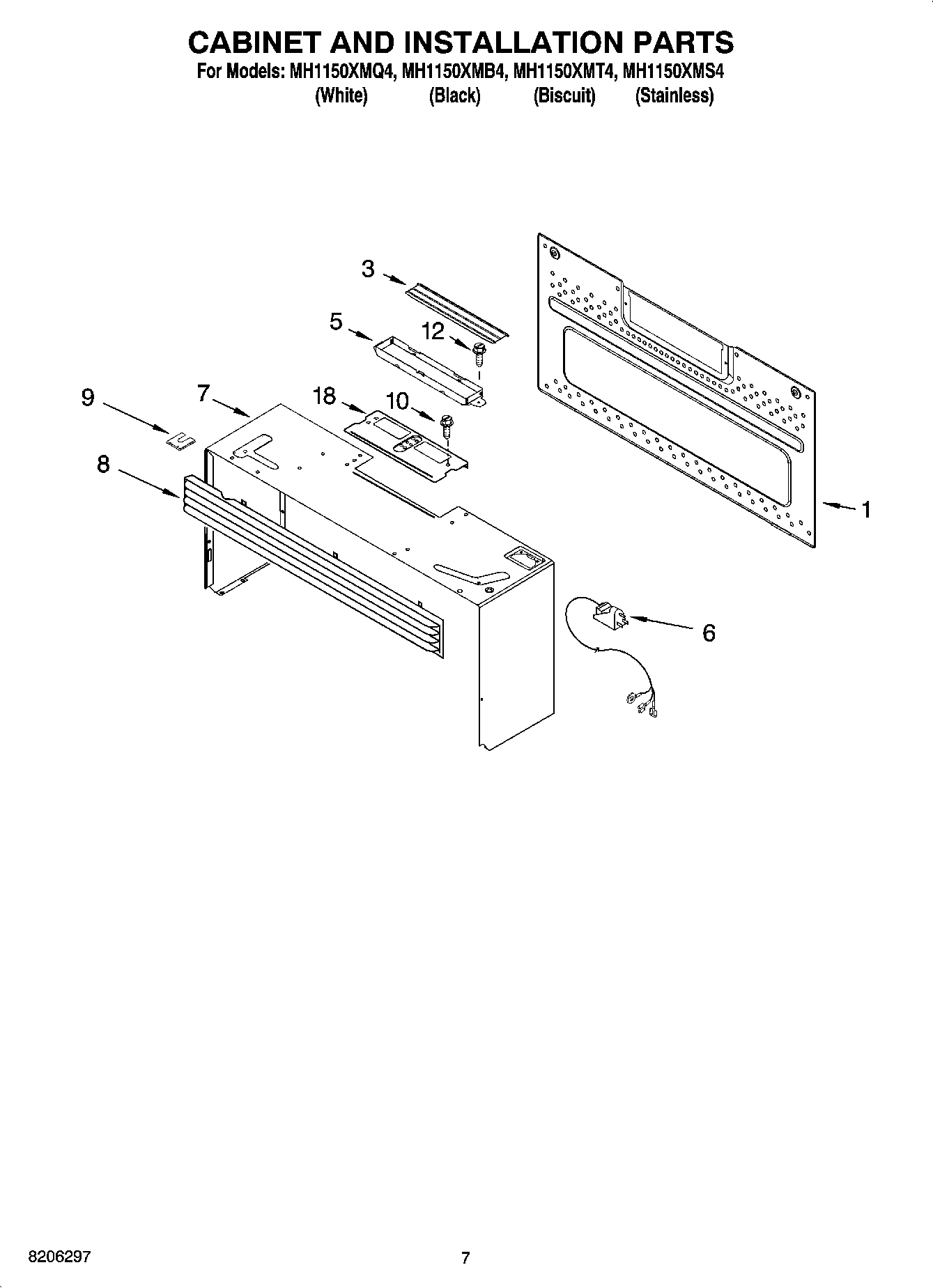 CABINET AND INSTALLATION PARTS
For Models: MH1150XMQ4, MH1150XMB4, MH1150XMT4, MH1150XMS4
(White) (Black) (Biscuit) (Stainless)

3
5
12
9
7
18
10
8
1
6

8206297
7