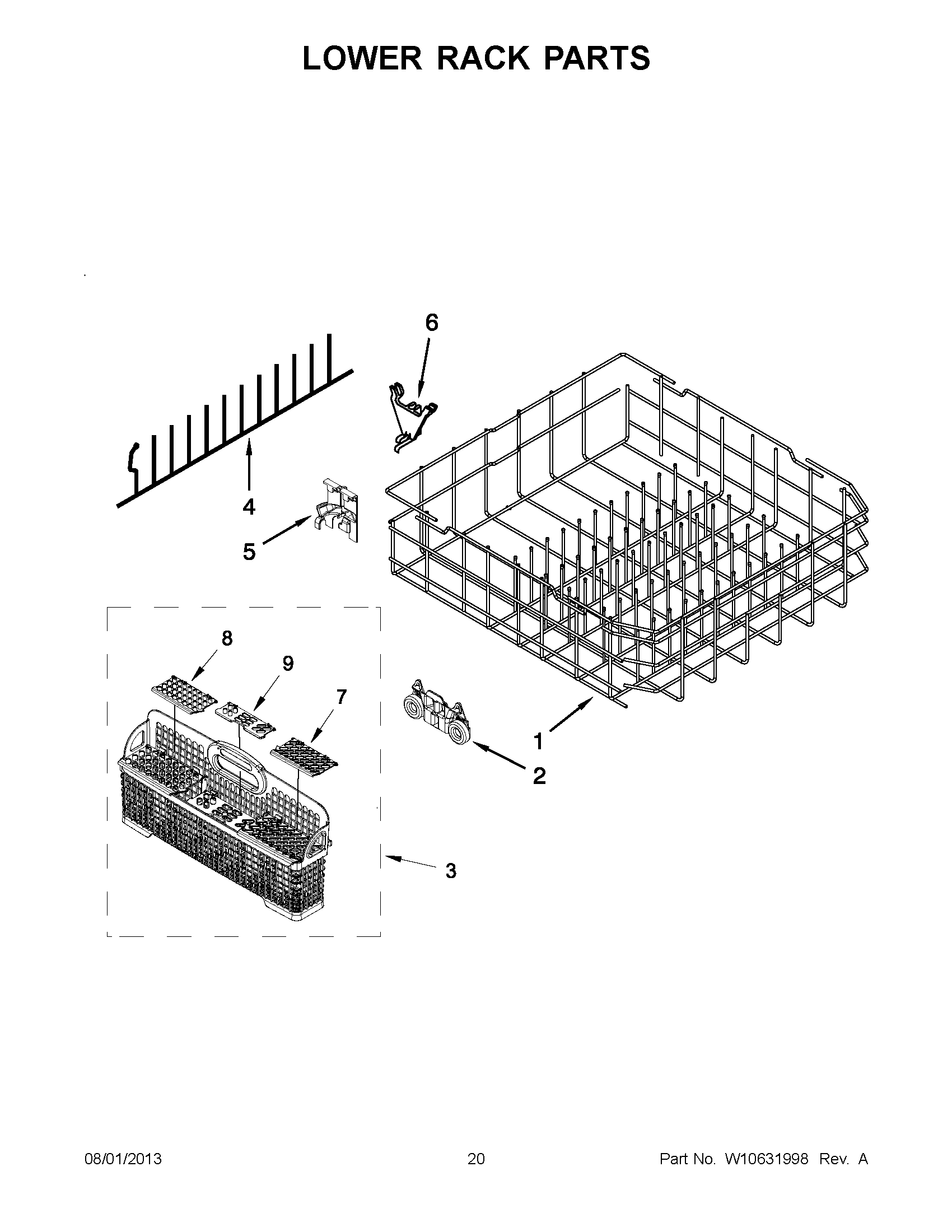 LOWER RACK PARTS

6

4

5

8

9

7

1

2

3

08/01/2013

20

Part No. W10631998 Rev. A