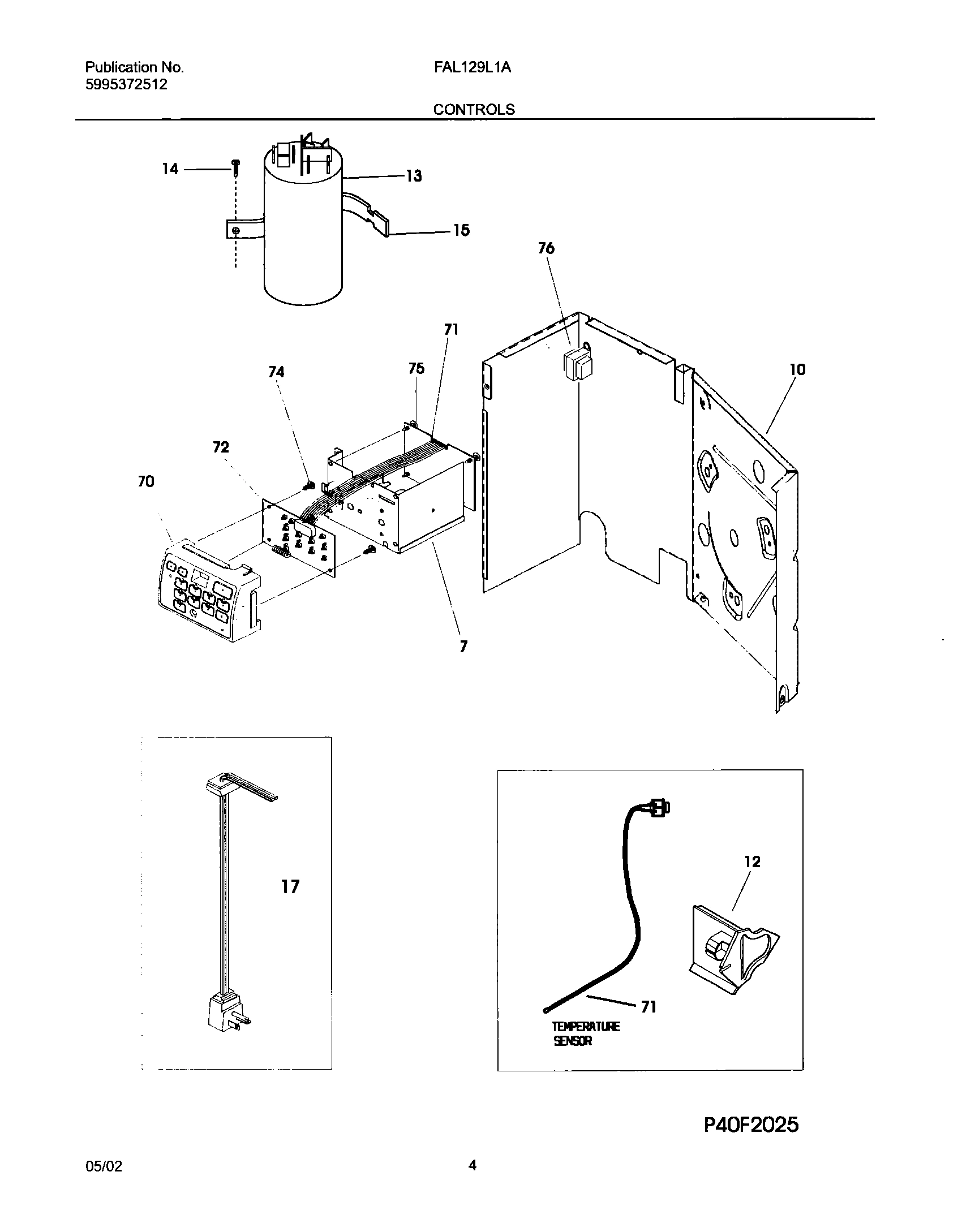 Publication No.
5995372512

FAL129L1A

CONTROLS

14
13
15
76
71
74
75
10
72
70
7
17
12
71
TEMPERATURE SENSOR

P40F2025

05/02

4