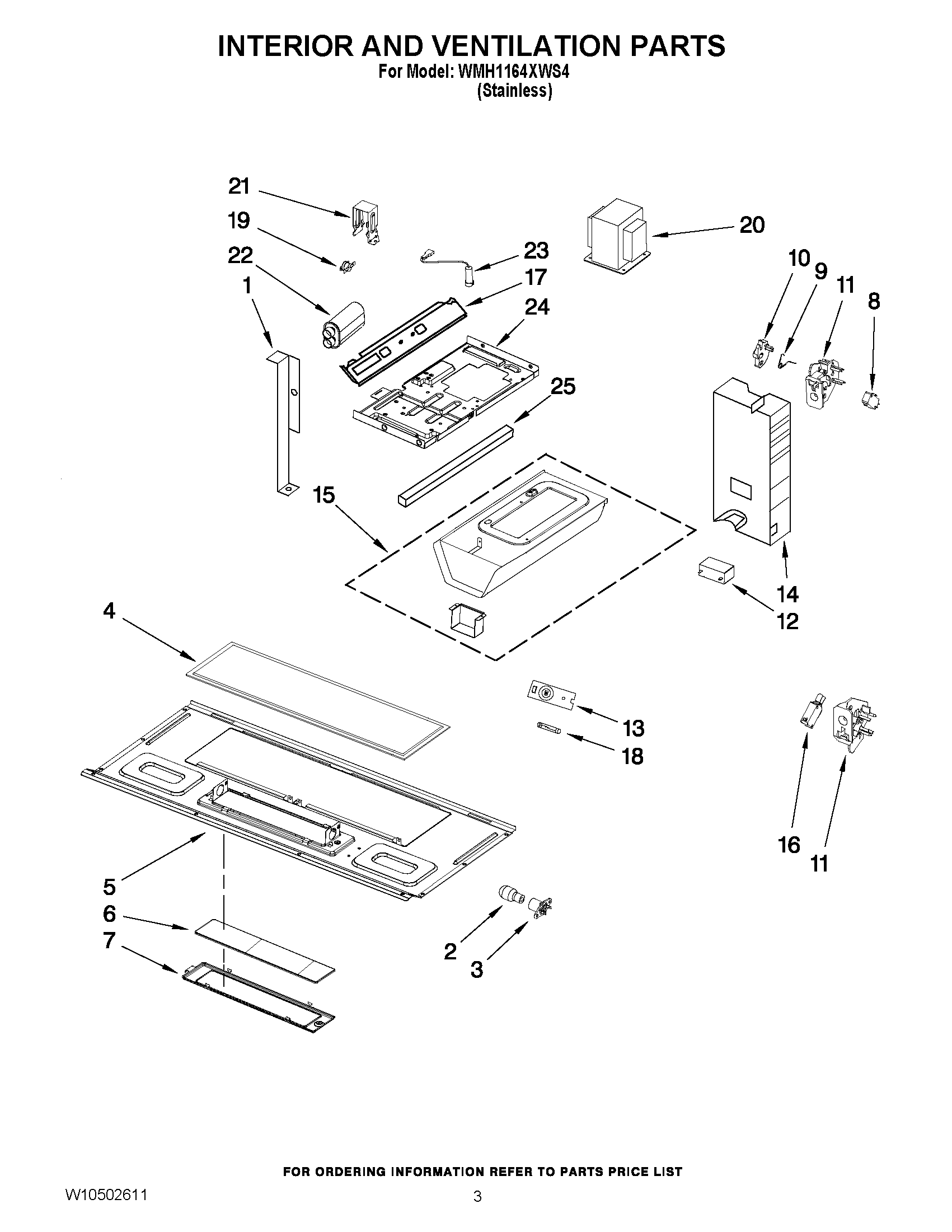 INTERIOR AND VENTILATION PARTS
For Model: WMH1164XWS4
(Stainless)

21
19
22
1
23
17
24
20
10
9
11
8
25
15
14
12
4
13
18
16
11
5
6
7
2
3

FOR ORDERING INFORMATION REFER TO PARTS PRICE LIST

W10502611

3