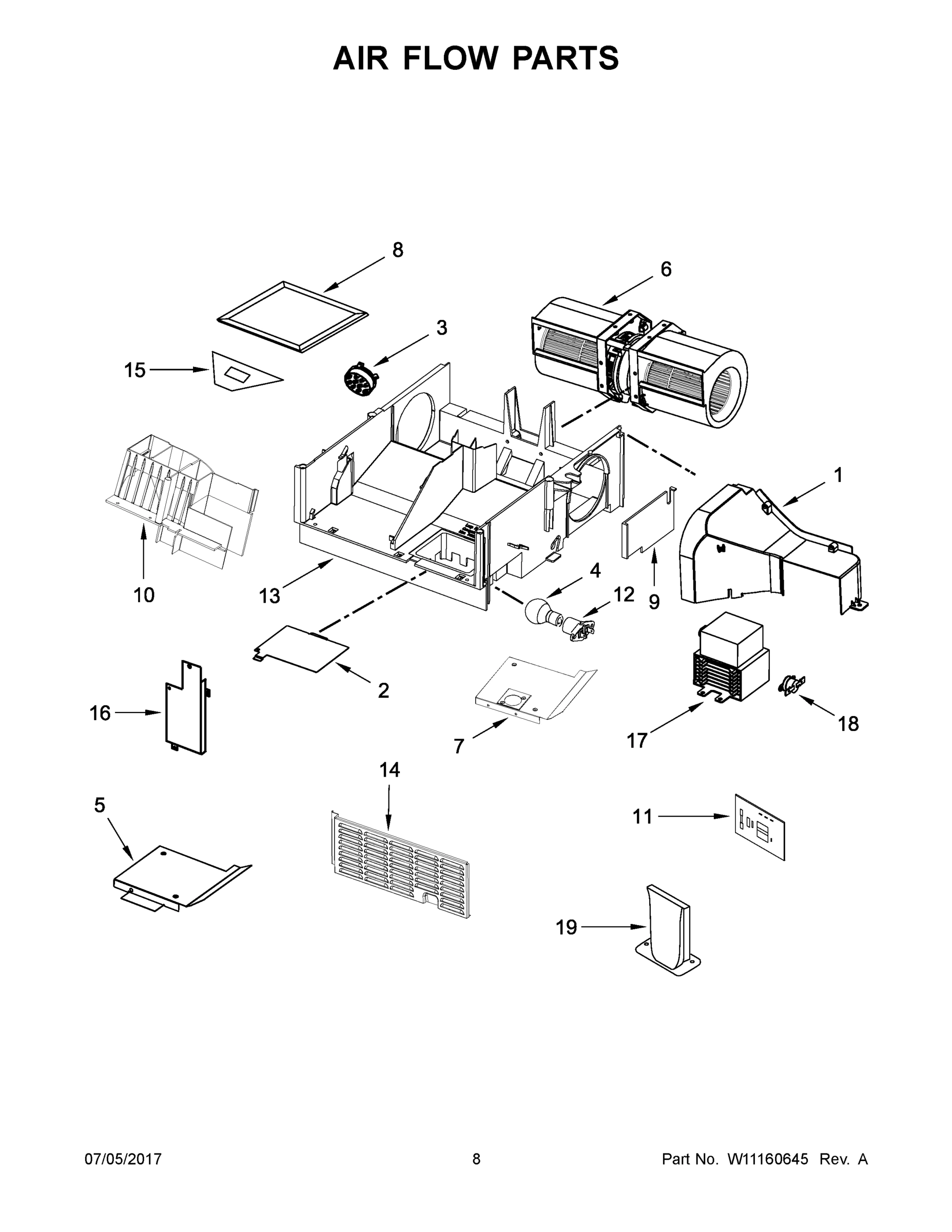 AIR FLOW PARTS

8

6

3

15

1

10

13

4

12

9

2

16

7

17

18

14

5

11

19

07/05/2017

8

Part No. W11160645 Rev. A