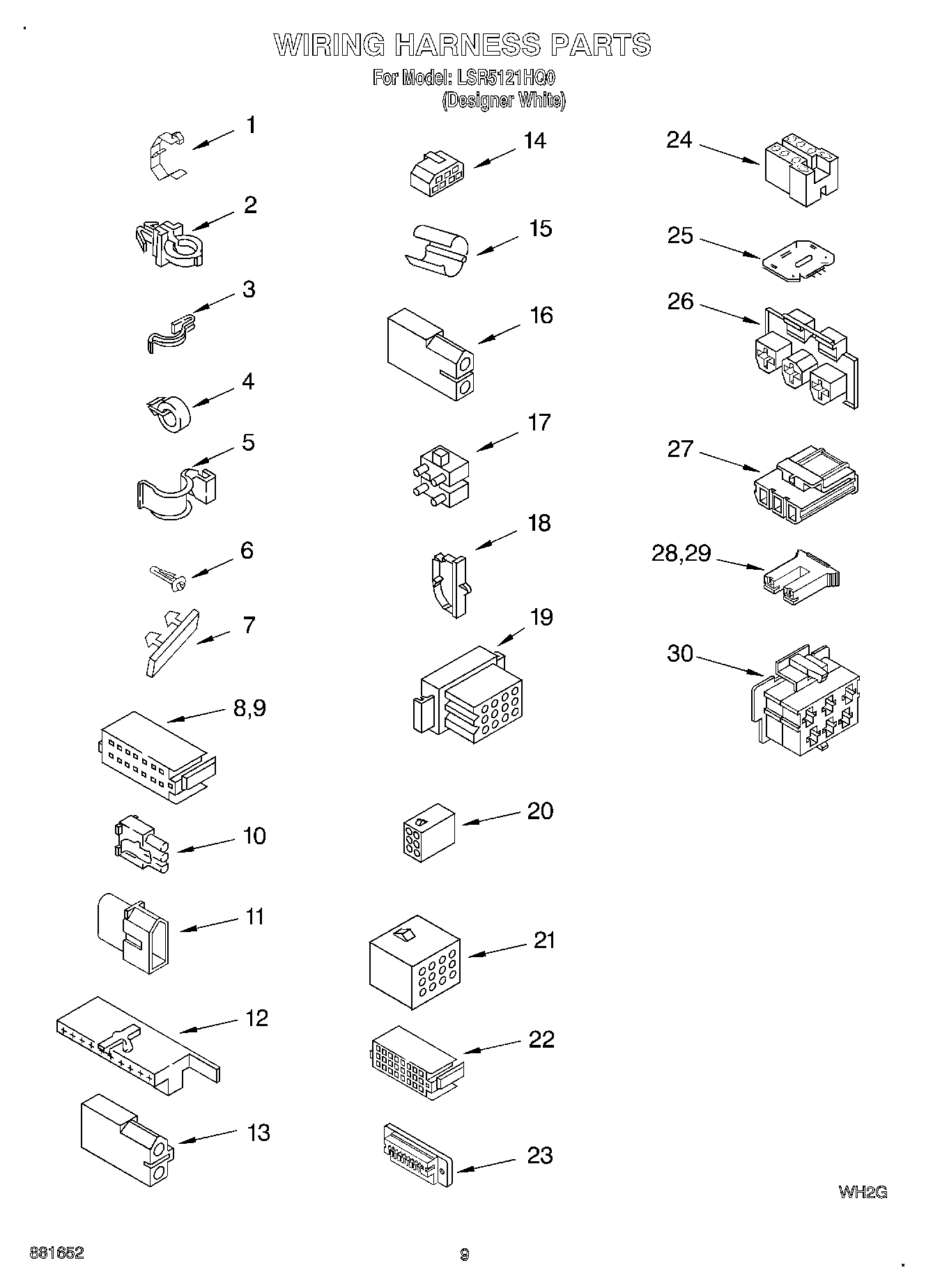 WIRING HARNESS PARTS
For Model: LSR5121HQ0
(Designer White)

1
2
3
4
5
6
7
8,9
10
11
12
13

14
15
16
17
18
19
20
21
22
23

24
25
26
27
28,29
30

WH2G

881652

9