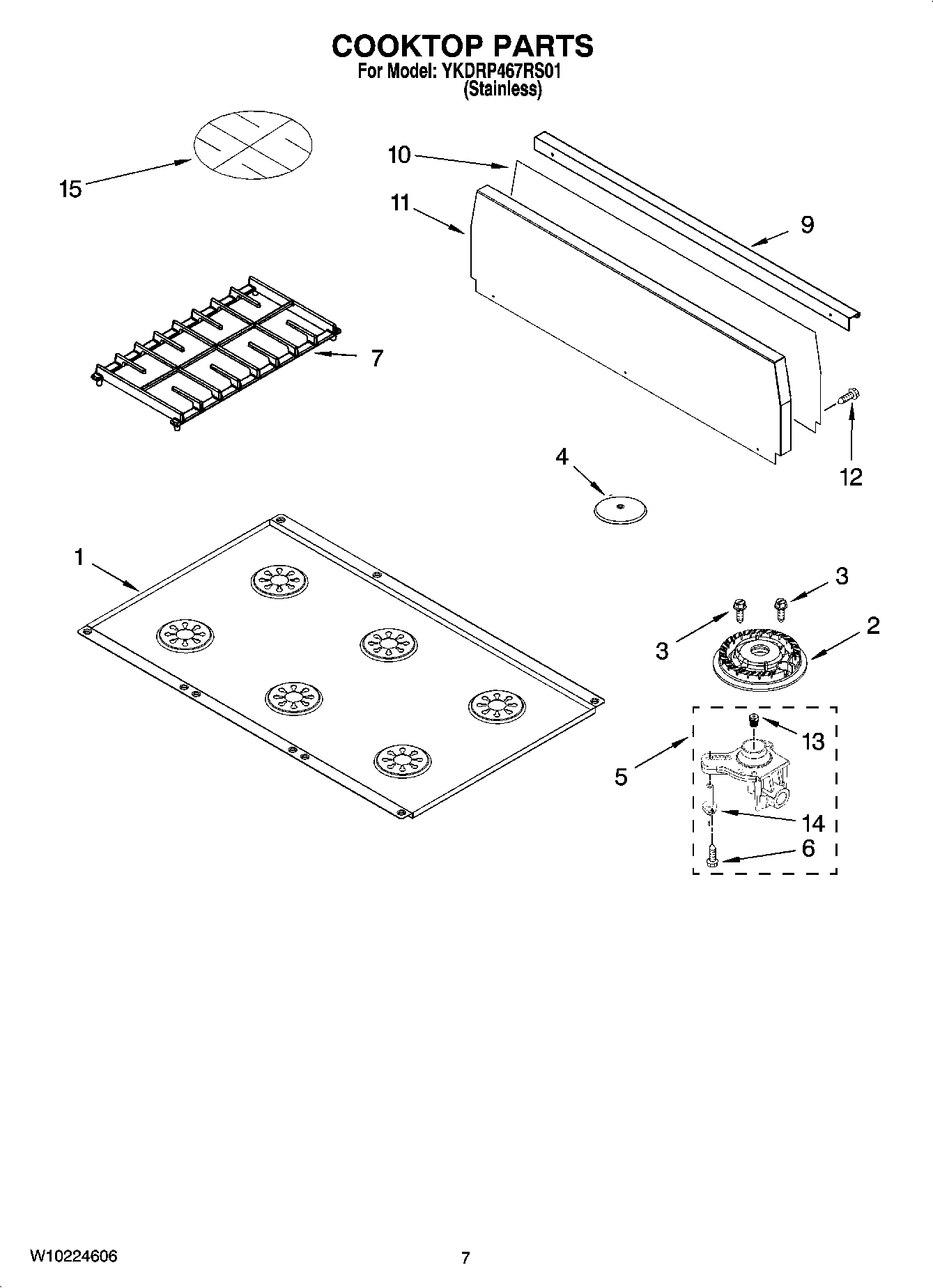 COOKTOP PARTS
For Model: YKDRP467RS01
(Stainless)

15

10

11

9

7

12

4

1

3

3

2

13

5

14

6

W10224606

7