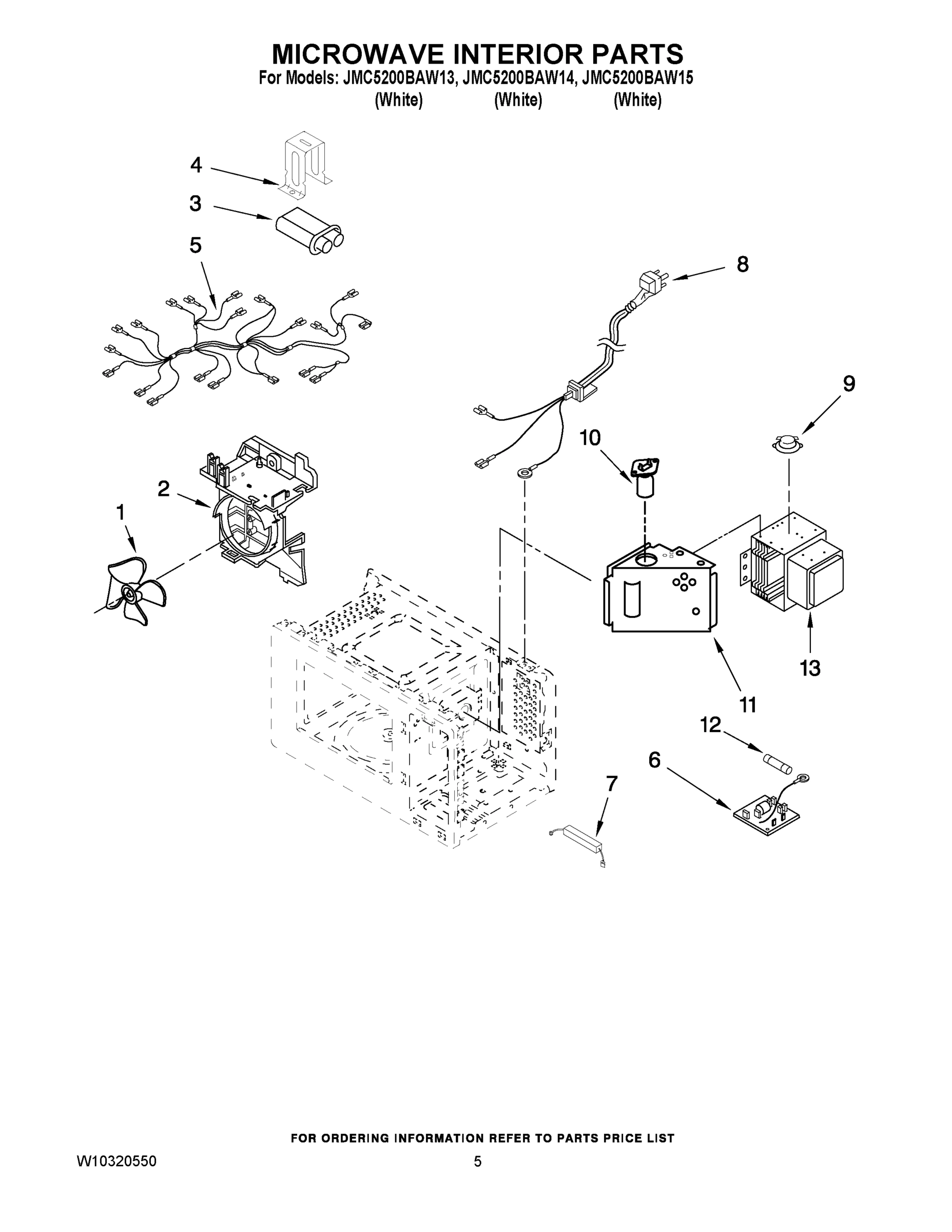 MICROWAVE INTERIOR PARTS
For Models: JMC5200BAW13, JMC5200BAW14, JMC5200BAW15
(White) (White) (White)

4
3
5
8
9
10
2
1
13
11
12
6
7

FOR ORDERING INFORMATION REFER TO PARTS PRICE LIST

W10320550

5