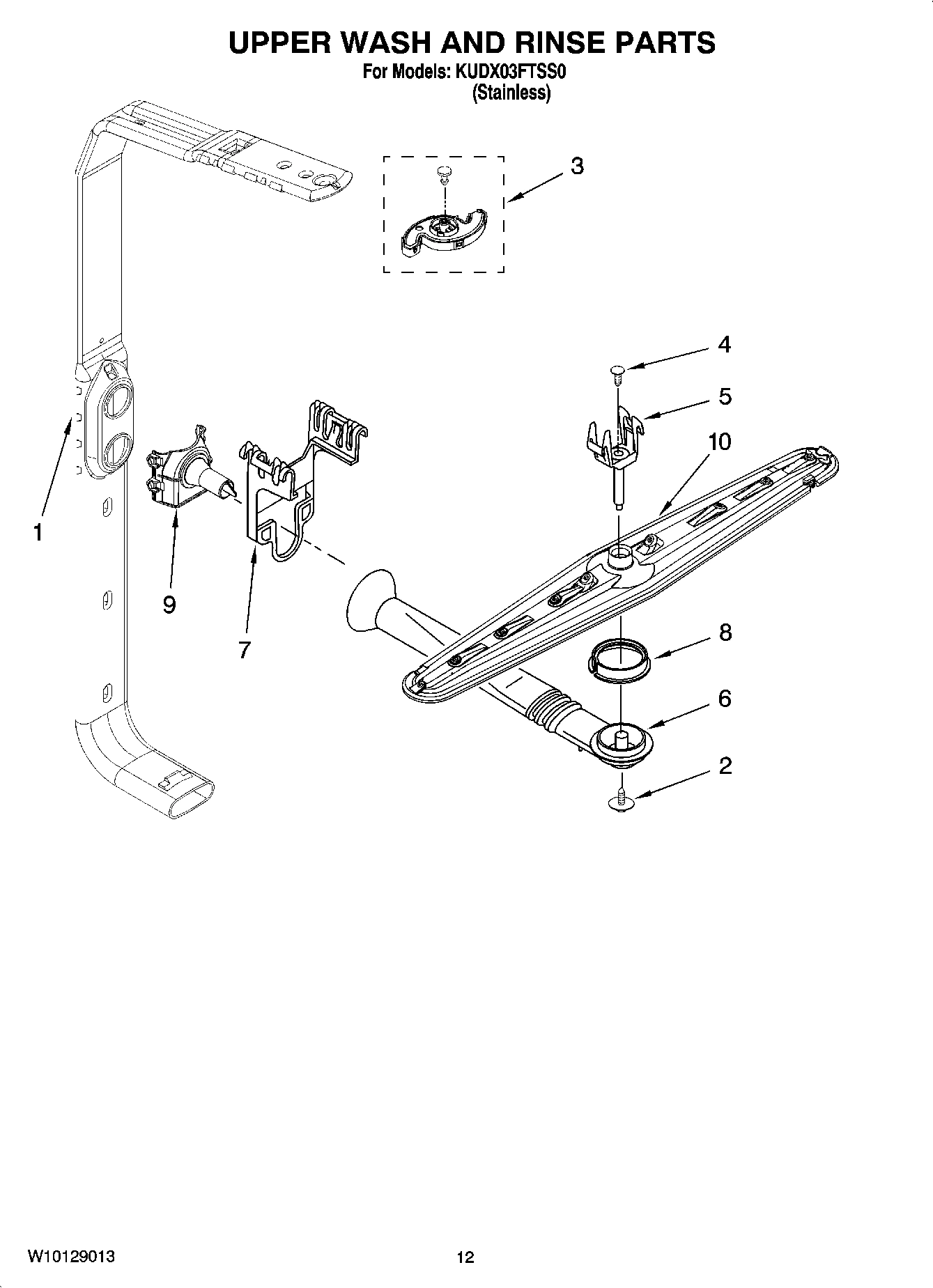 UPPER WASH AND RINSE PARTS
For Models: KUDX03FTSS0
(Stainless)

3

4

5

10

1

9

7

8

6

2

W10129013

12