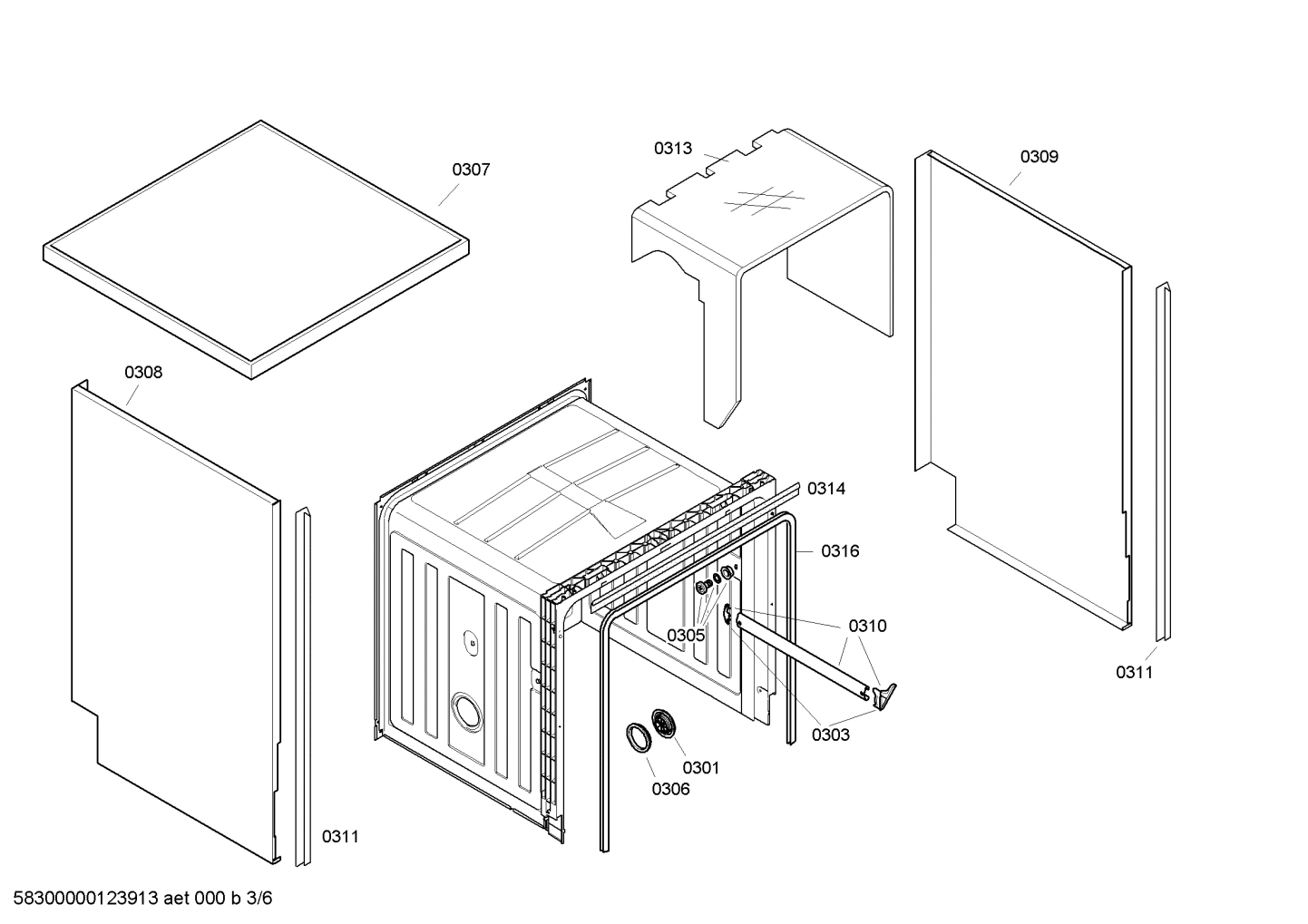 0307

0313

0309

0308

0314

0316

0305

0310

0311

0303

0301

0306

0311

58300000123913 aet 000 b 3/6