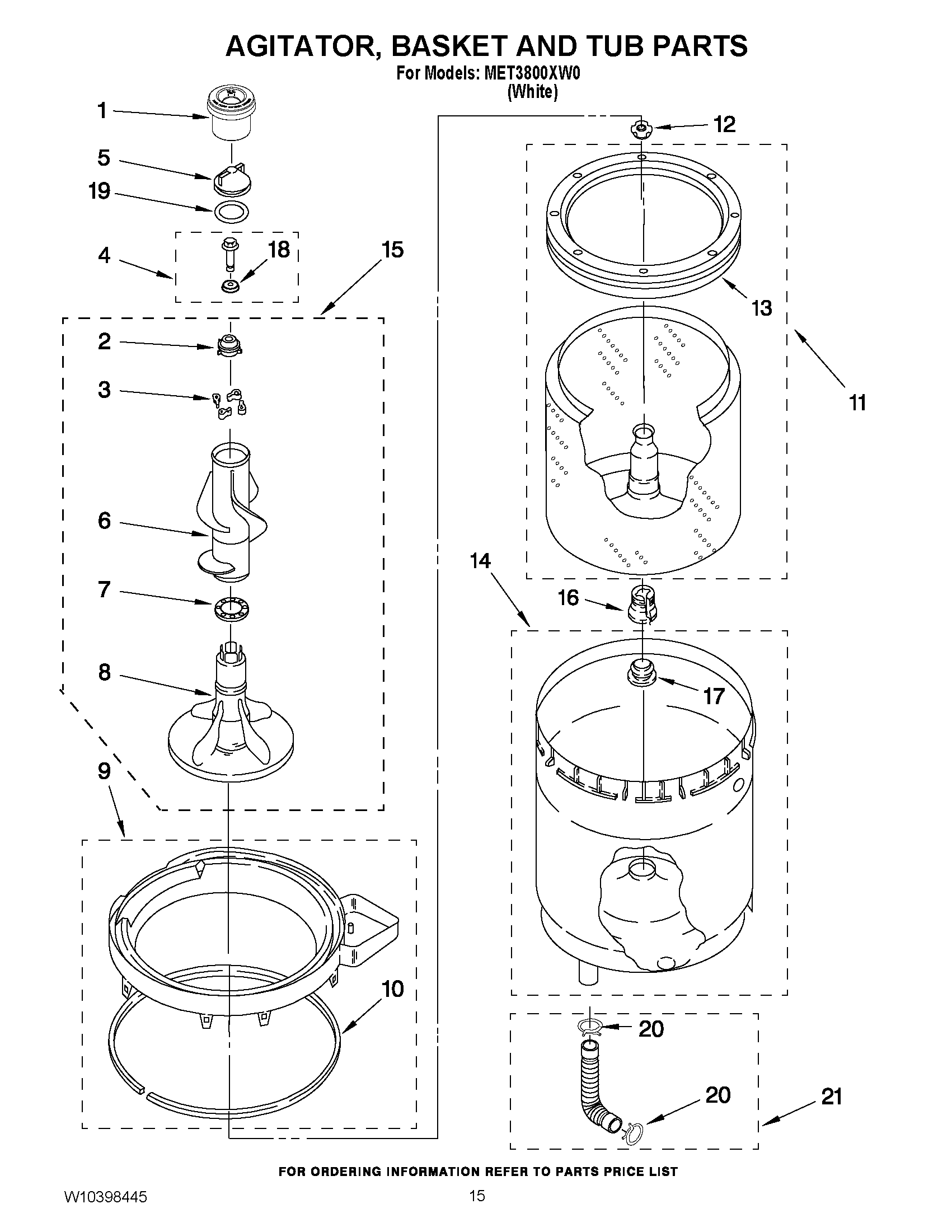 AGITATOR, BASKET AND TUB PARTS
For Models: MET3800XW0
(White)

1
5
19
4
18
15
2
3
6
7
8
9
10
12
13
11
14
16
17
20
20
21

FOR ORDERING INFORMATION REFER TO PARTS PRICE LIST

W10398445
15