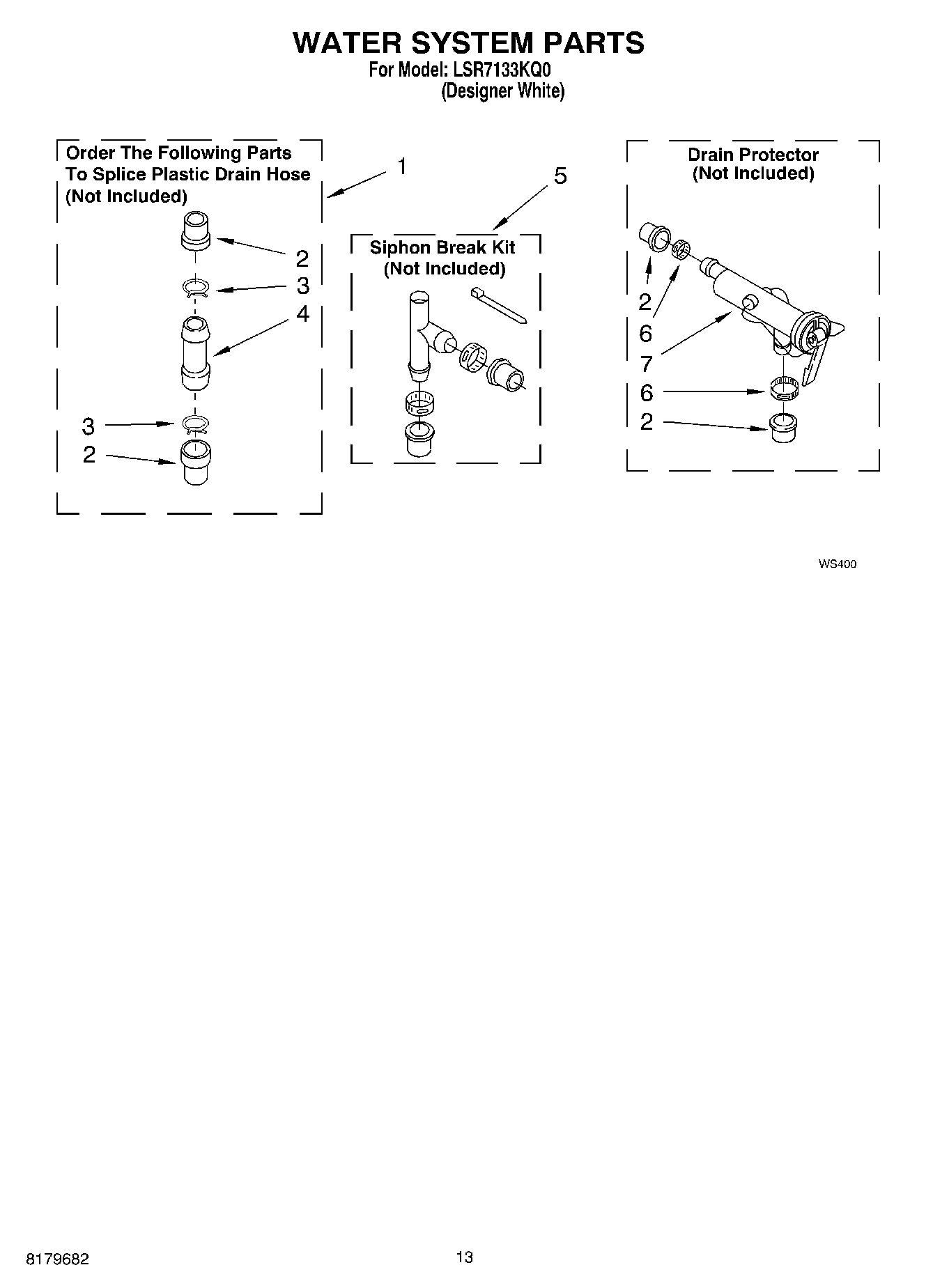 WATER SYSTEM PARTS
For Model: LSR7133KQ0
(Designer White)

Order The Following Parts
To Splice Plastic Drain Hose
(Not Included)

1

2
3
4

3
2

5

Siphon Break Kit
(Not Included)

Drain Protector
(Not Included)

2
6
7
6
2

WS400

8179682

13