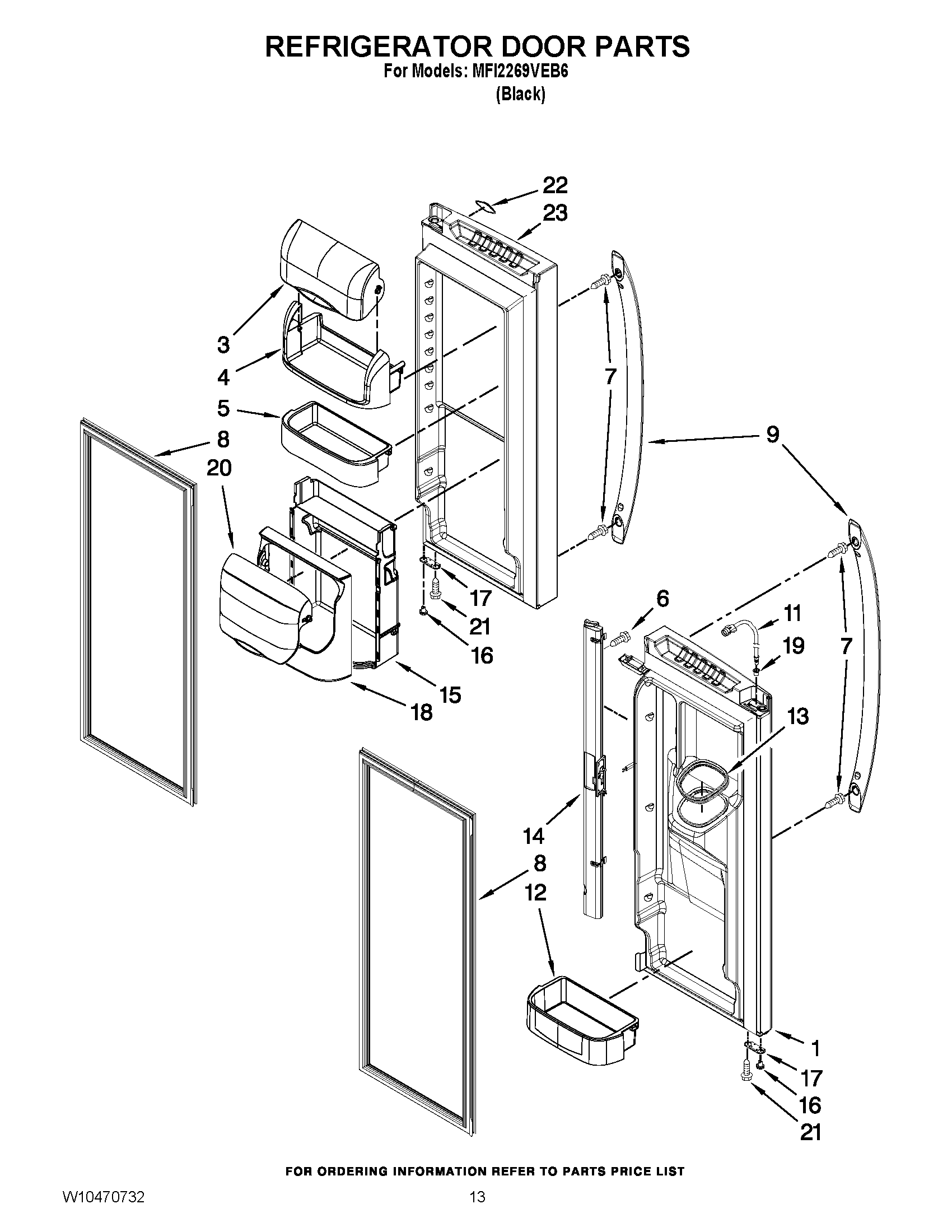 REFRIGERATOR DOOR PARTS
For Models: MFI2269VEB6
(Black)

22
23
3
4
5
7
8
20
9
17
21
16
15
18
6
11
19
7
13
14
8
12
1
17
16
21

FOR ORDERING INFORMATION REFER TO PARTS PRICE LIST

W10470732
13