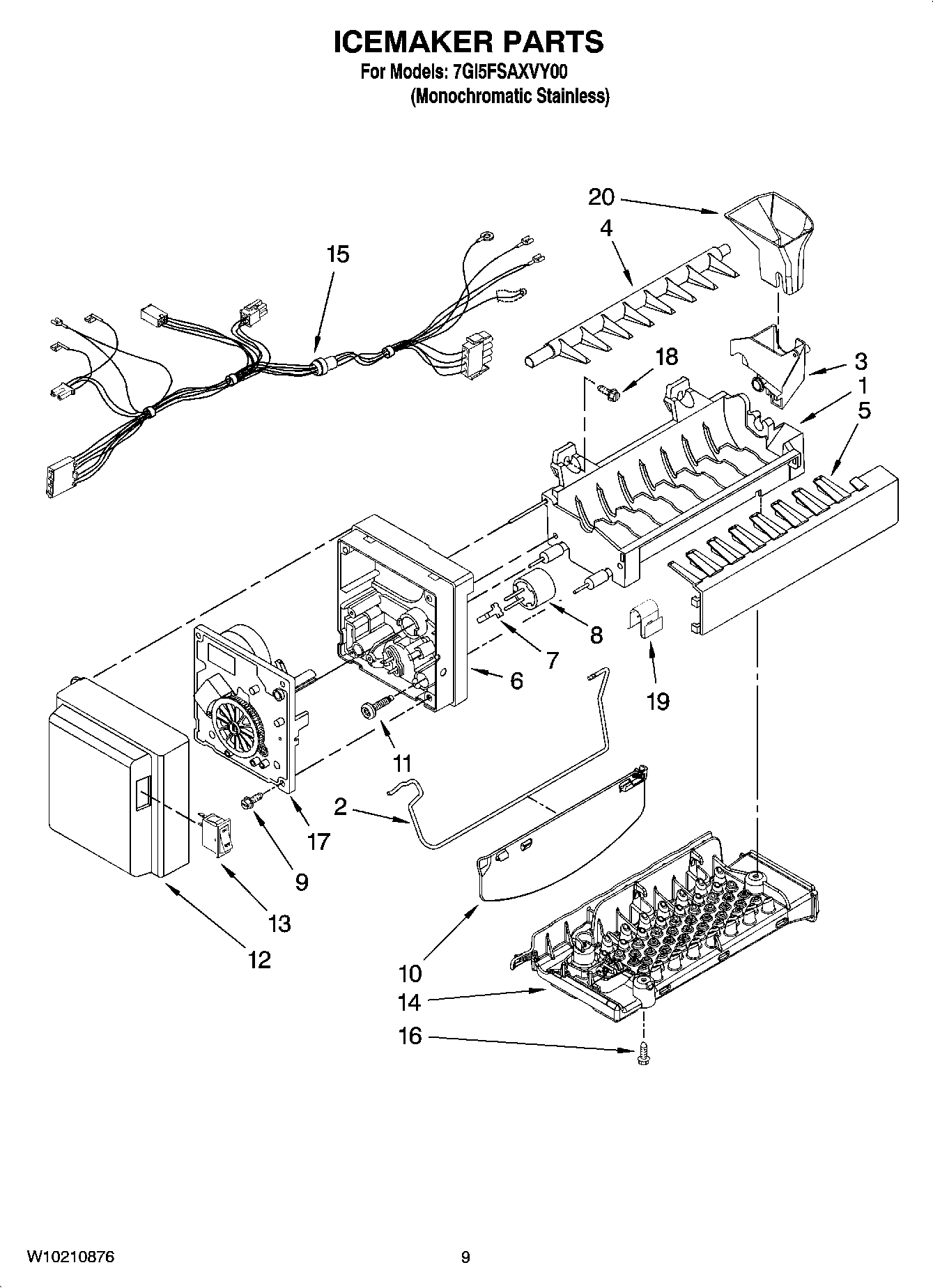 ICEMAKER PARTS
For Models: 7GI5FSAXVY00
(Monochromatic Stainless)

20
4
15
18
3
1
5
8
7
6
19
11
2
17
9
13
12
10
14
16

W10210876
9